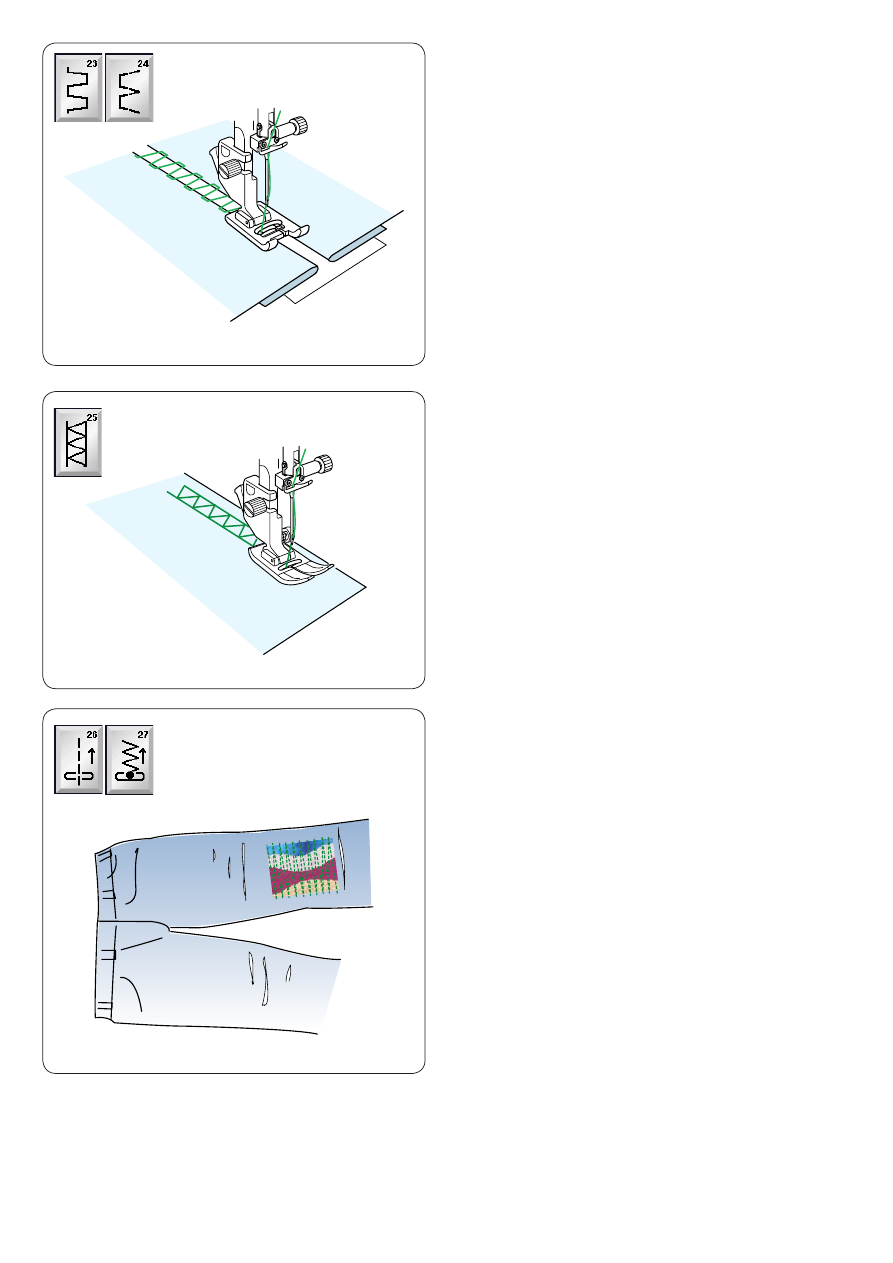 23
24

25

26
27