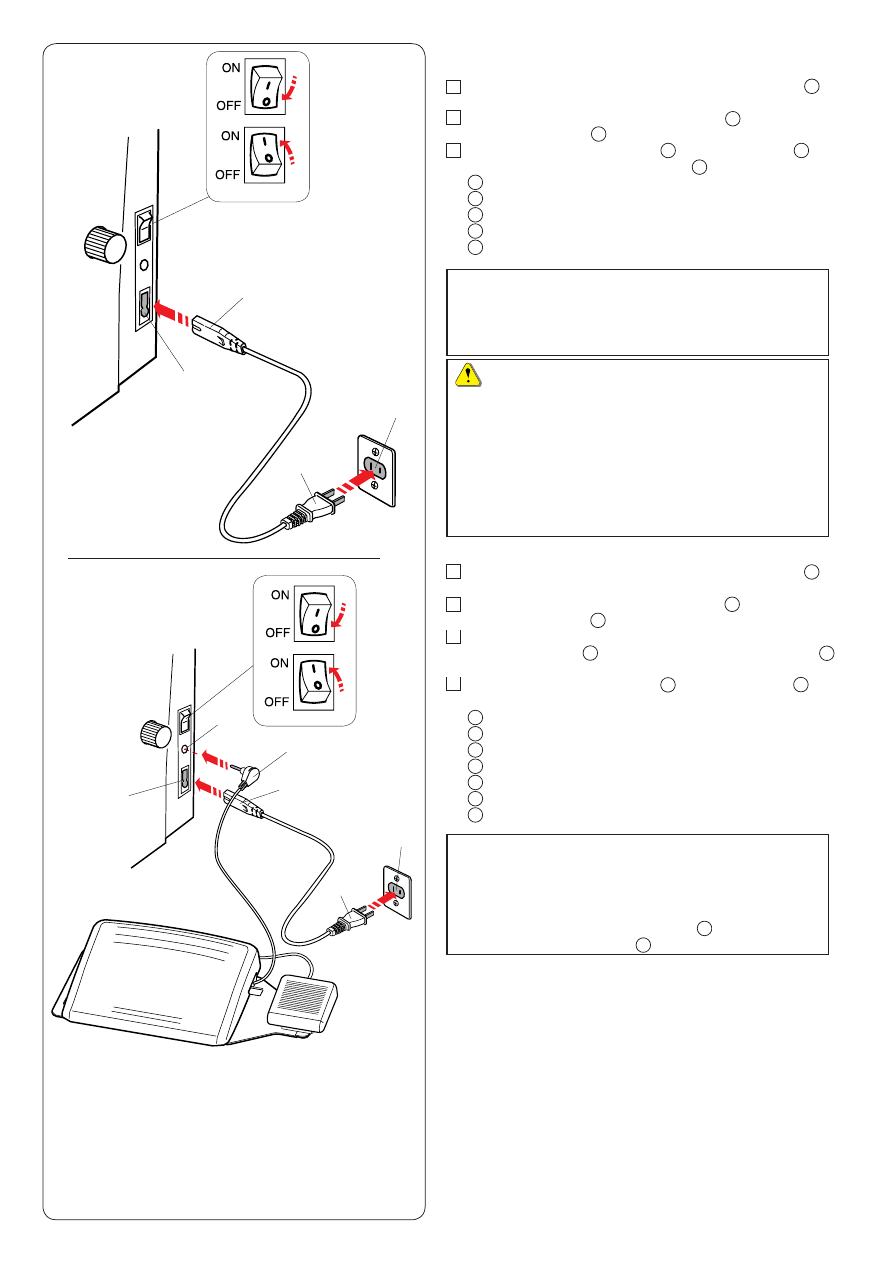 ON

OFF

ON

OFF

ON

OFF

ON

OFF