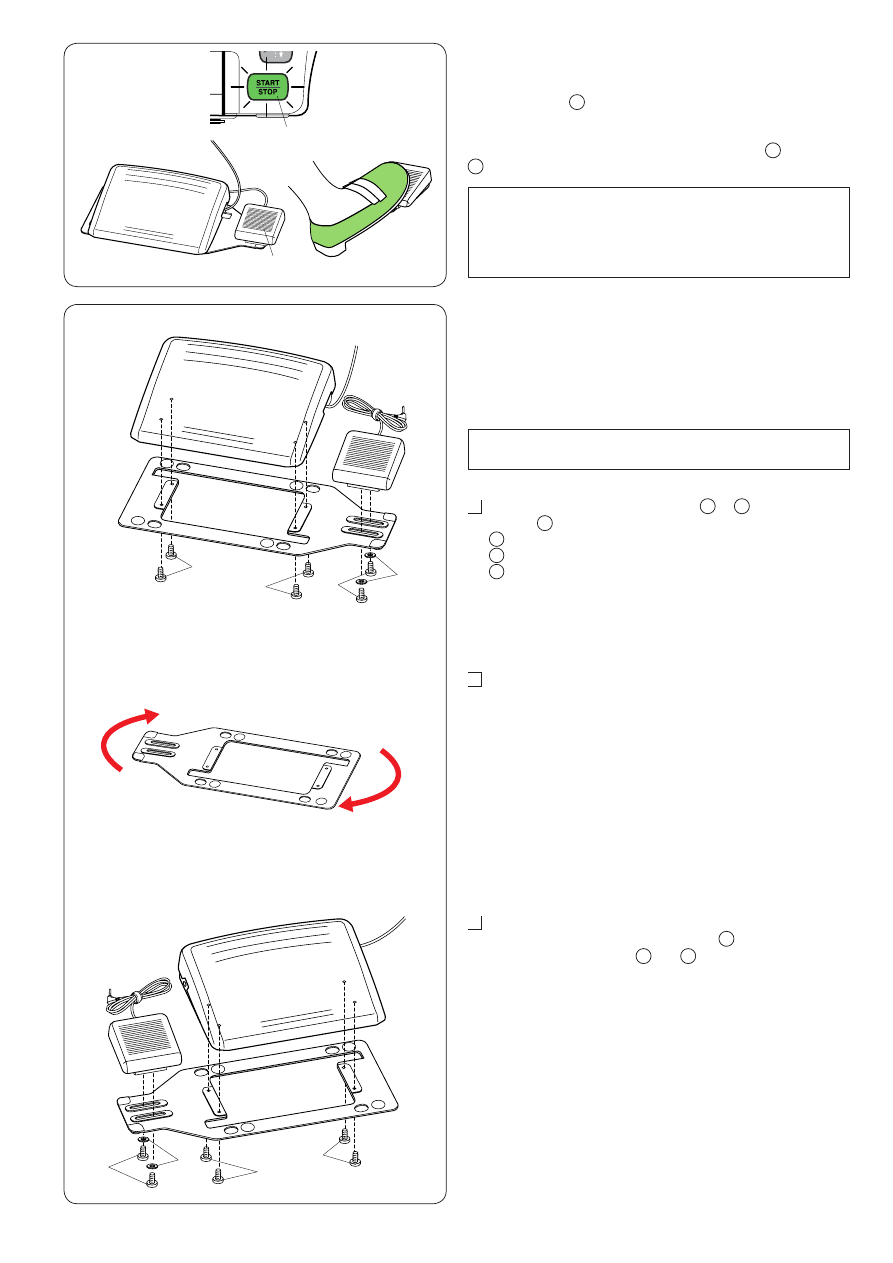 START
STOP