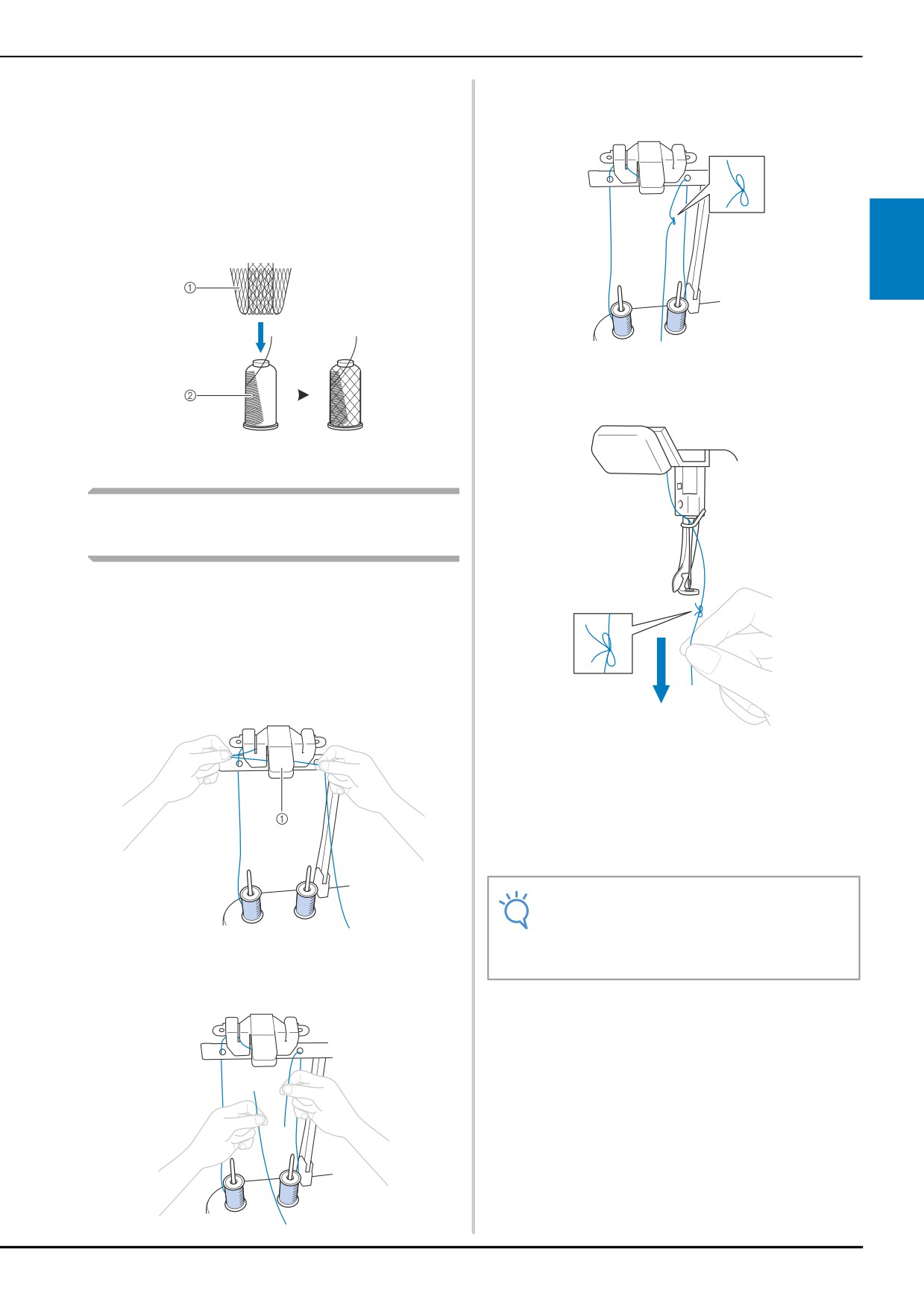 ①

②

①