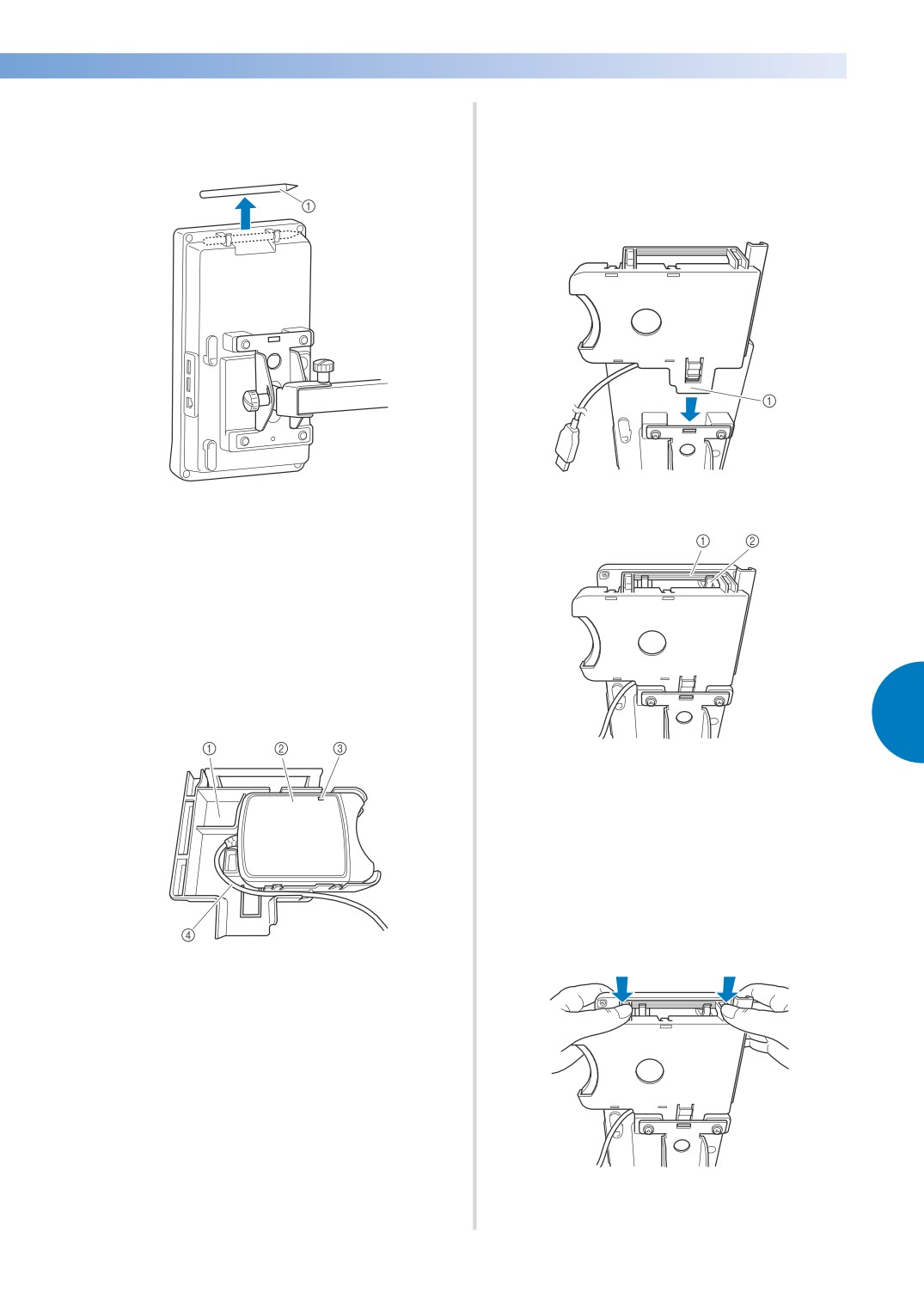 ①

①

① ②

① ② ③

④