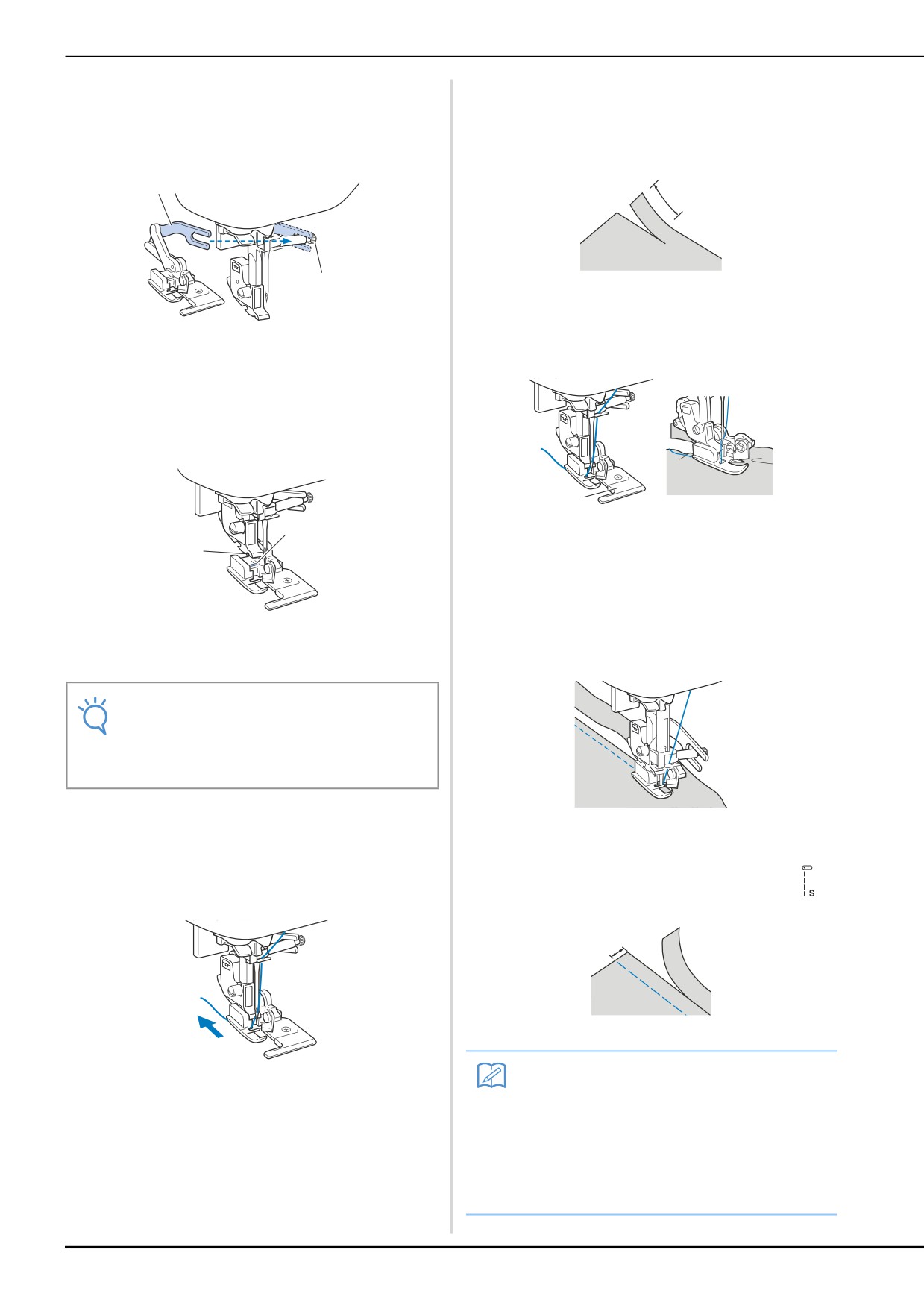 S