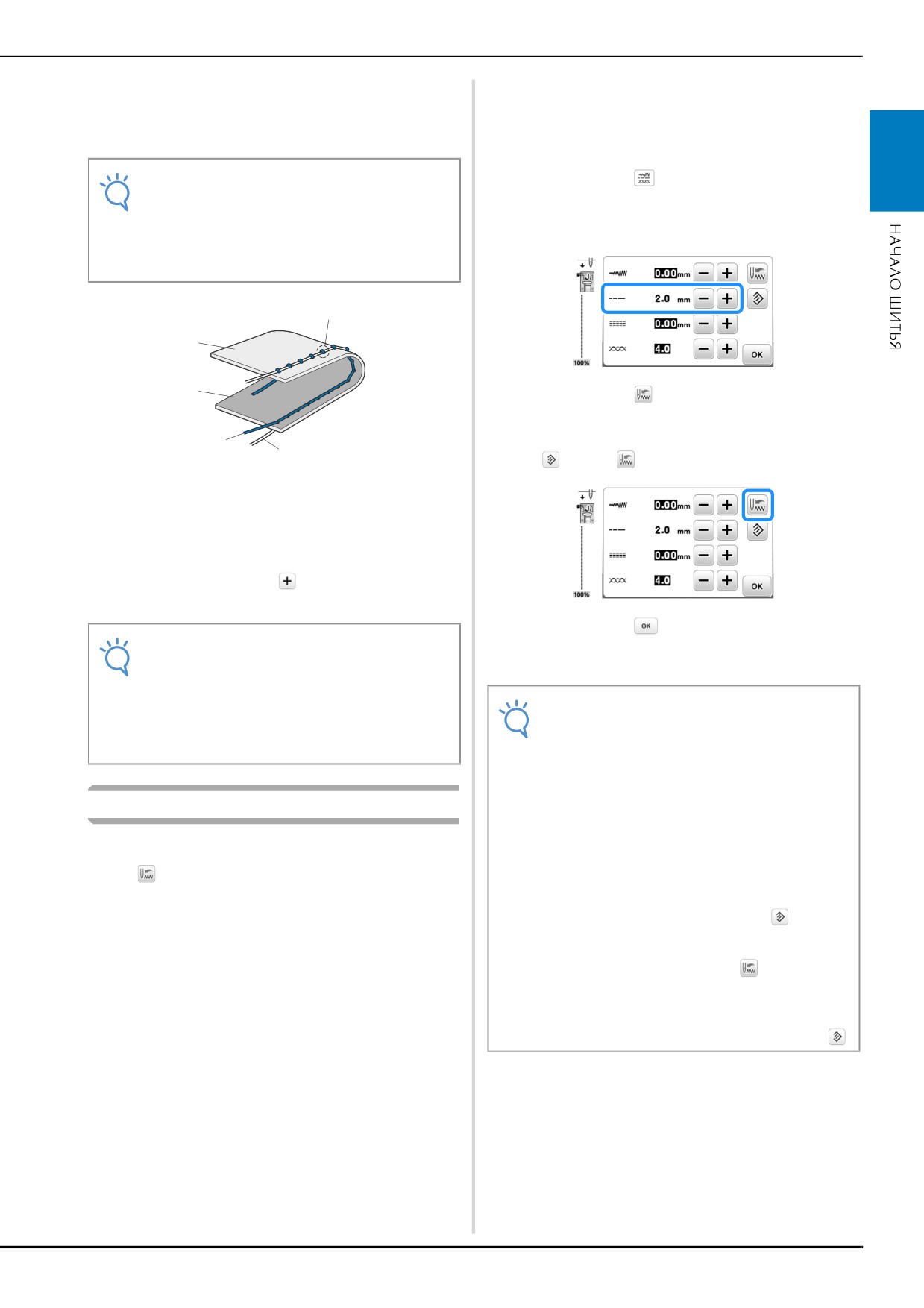 НАЧАЛО ШИТЬЯ

0.00 mm
2.0 mm
0.00 mm
4.0
OK
100%

0.00 mm
2.0 mm
0.00 mm
4.0
OK
100%

OK