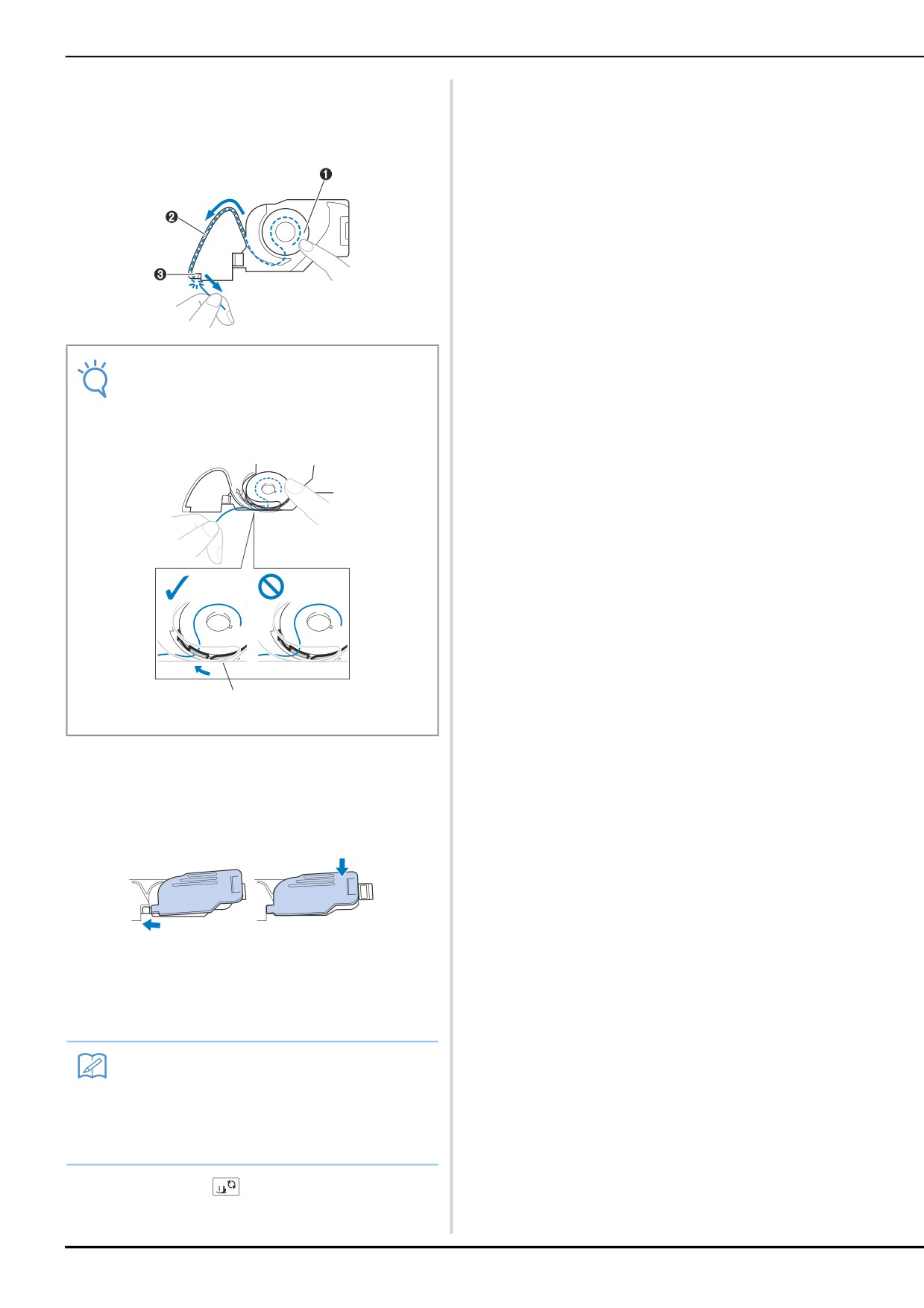 ❶

❷

❸