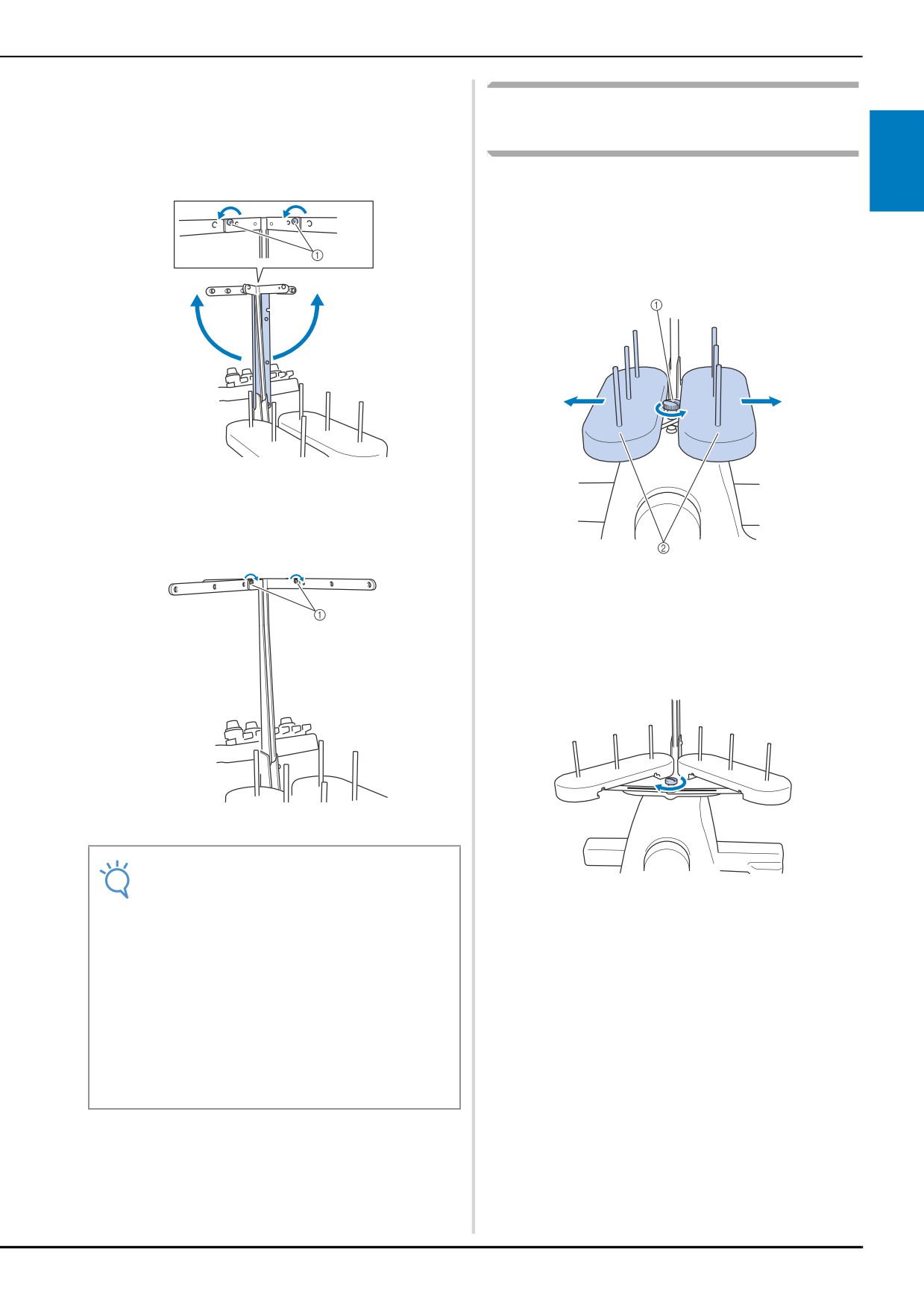 ①

①

①

②