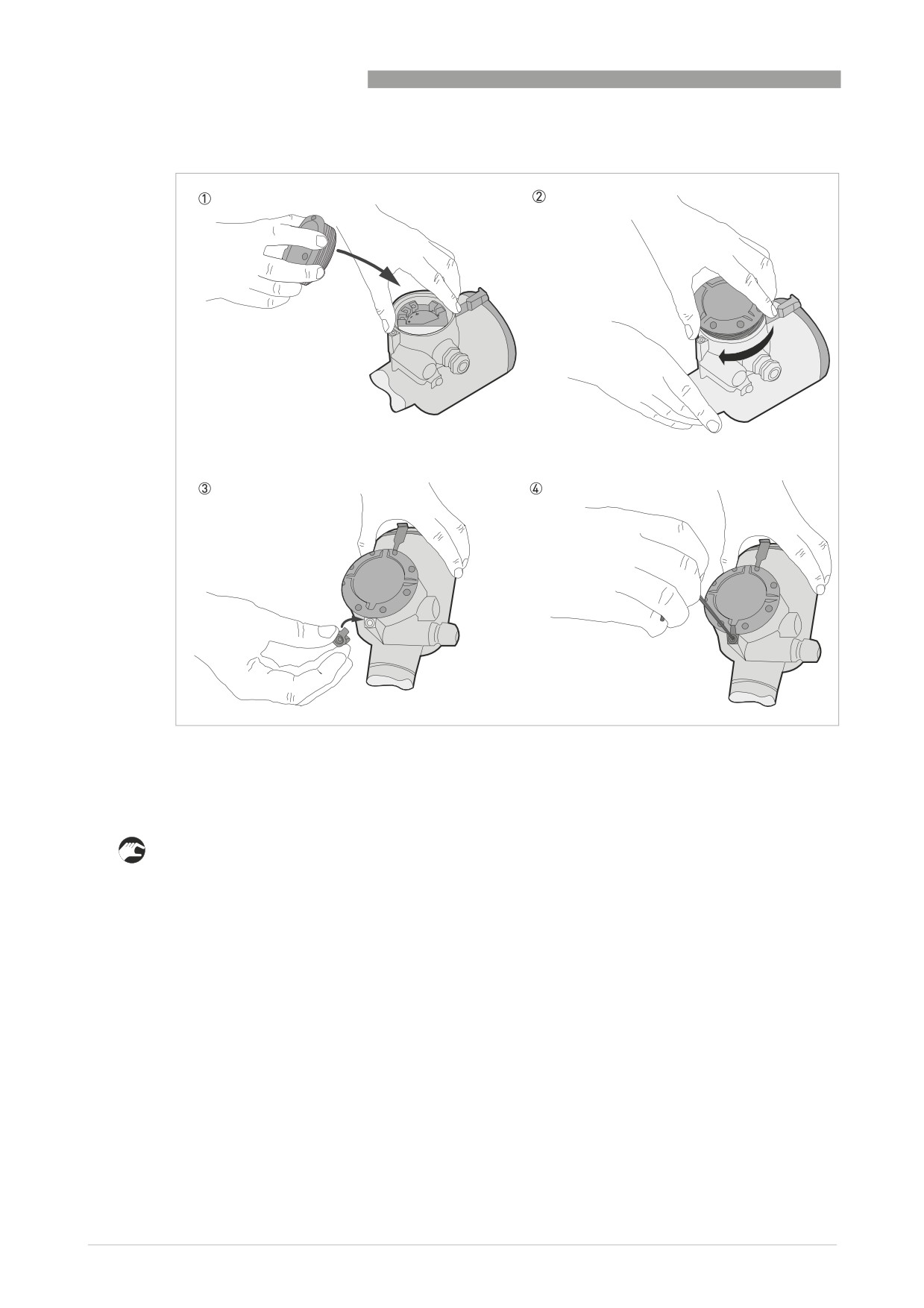 ①

②

③

④