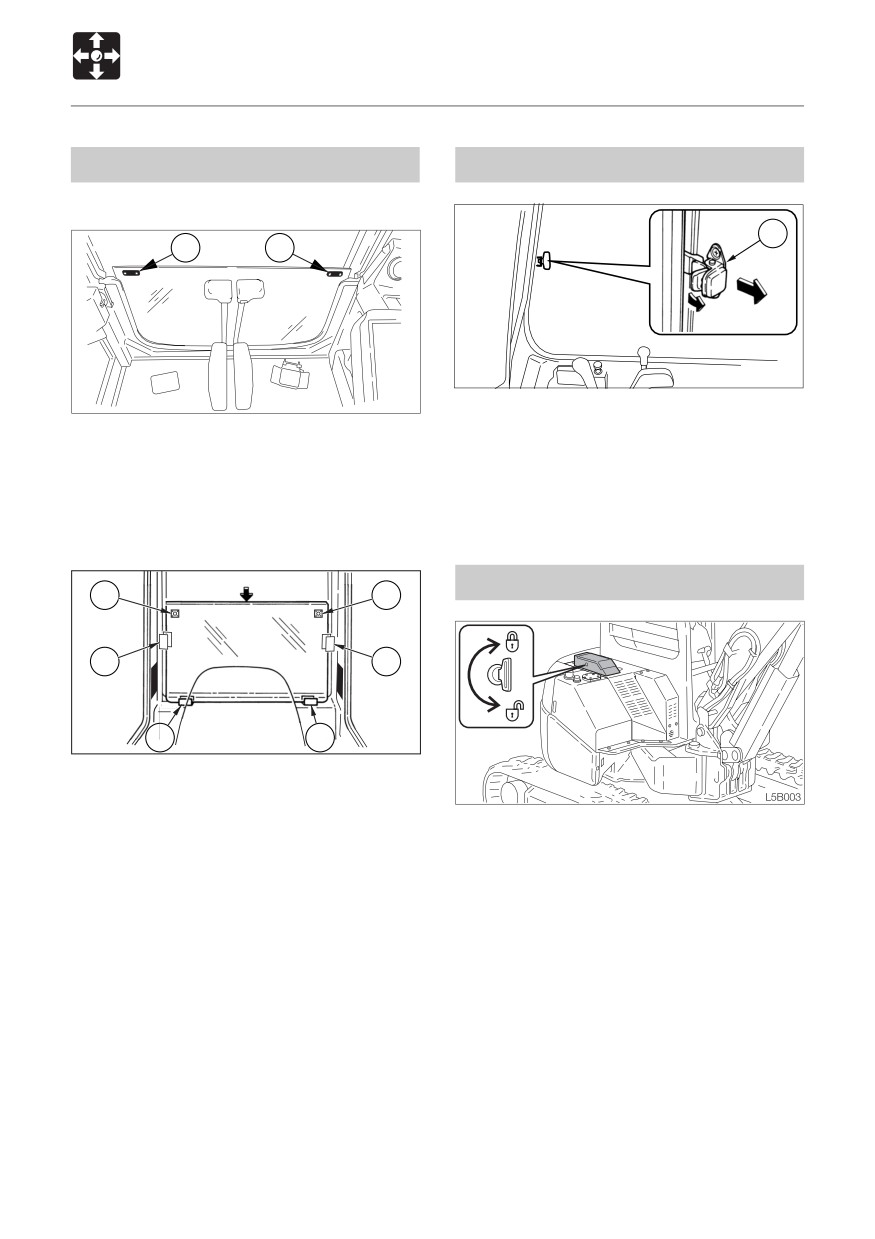 L5B003