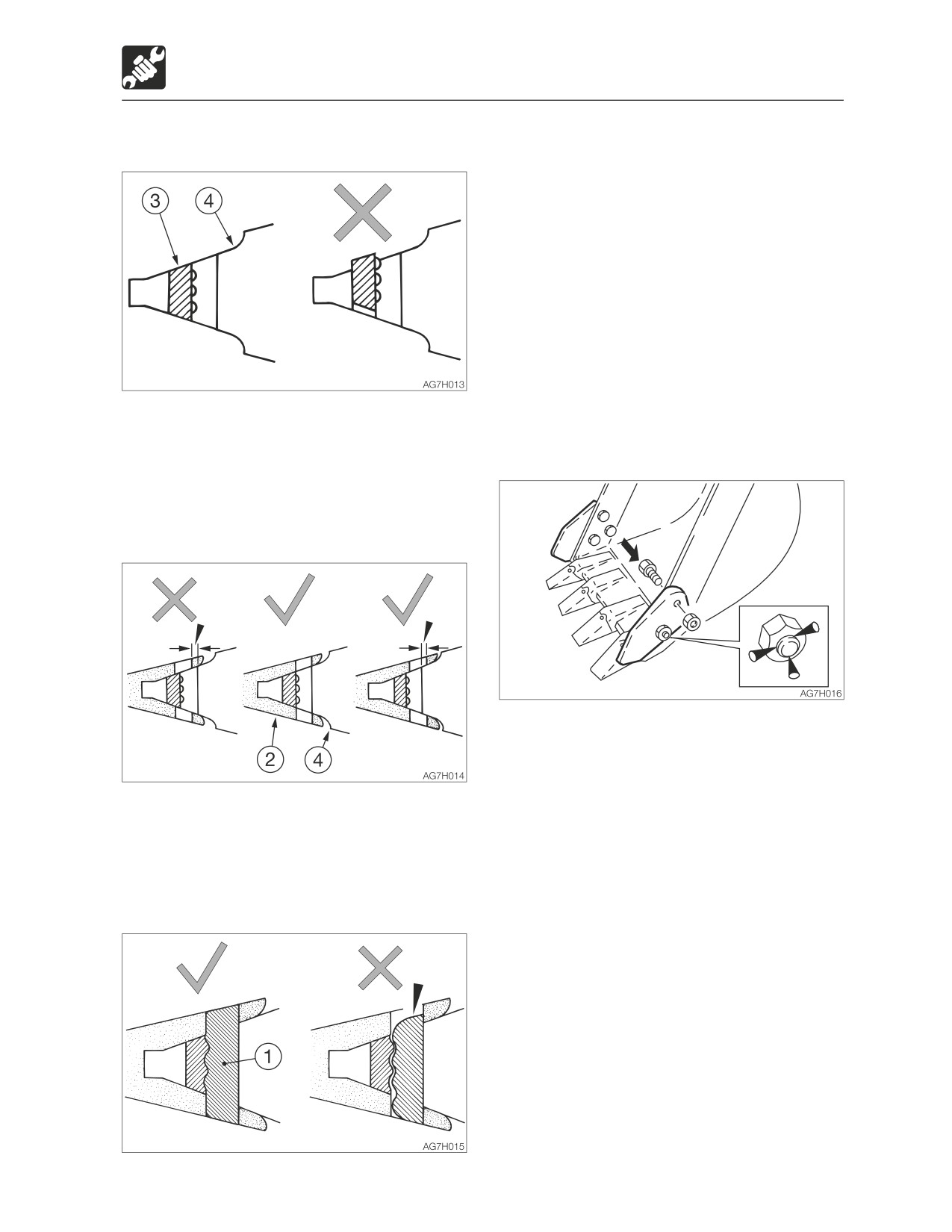 3
4
AG7H013

2
4
AG7H014

1
AG7H015

AG7H016