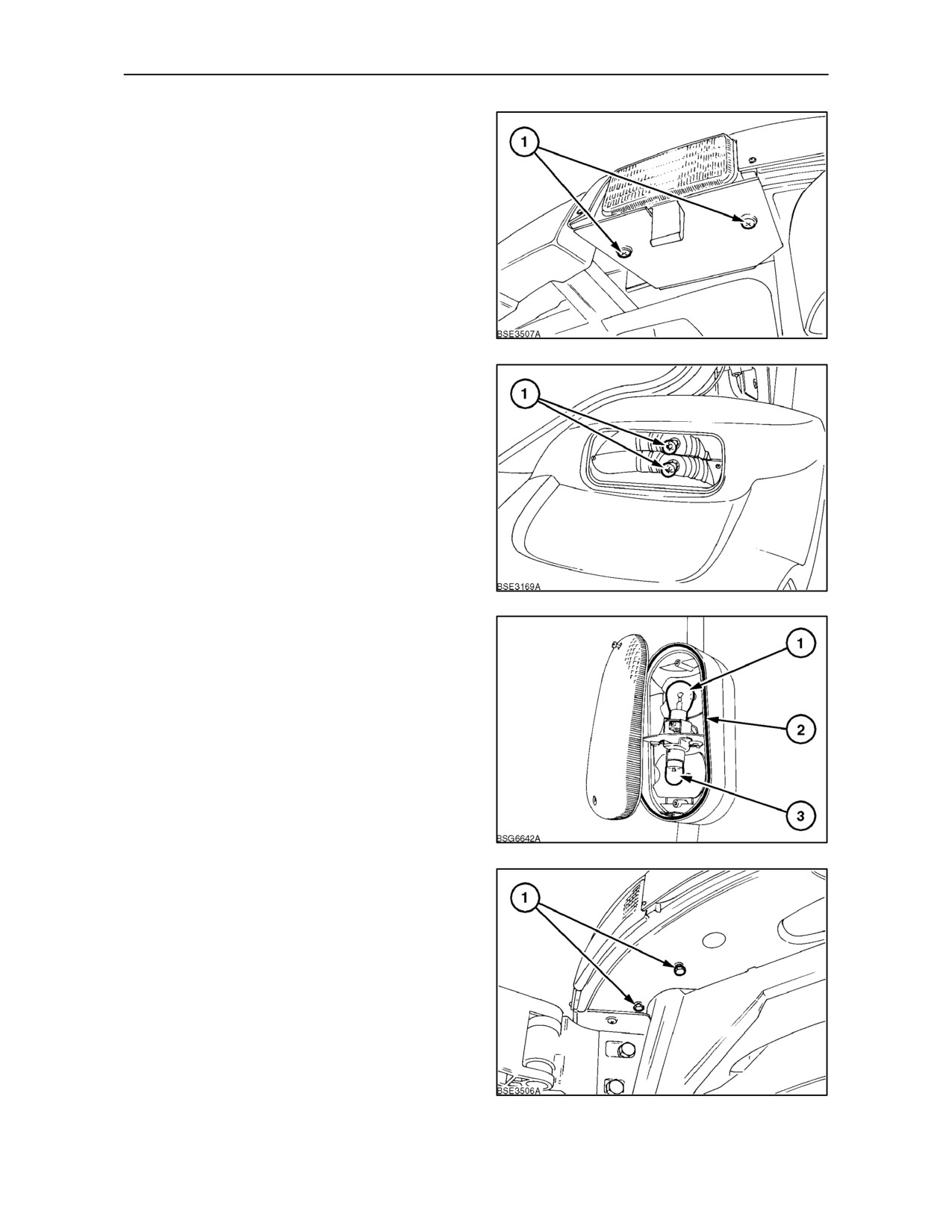 1

BSE3507A

1

BSE3169A

1

2

3

BSG6642A

1

BSE3506A