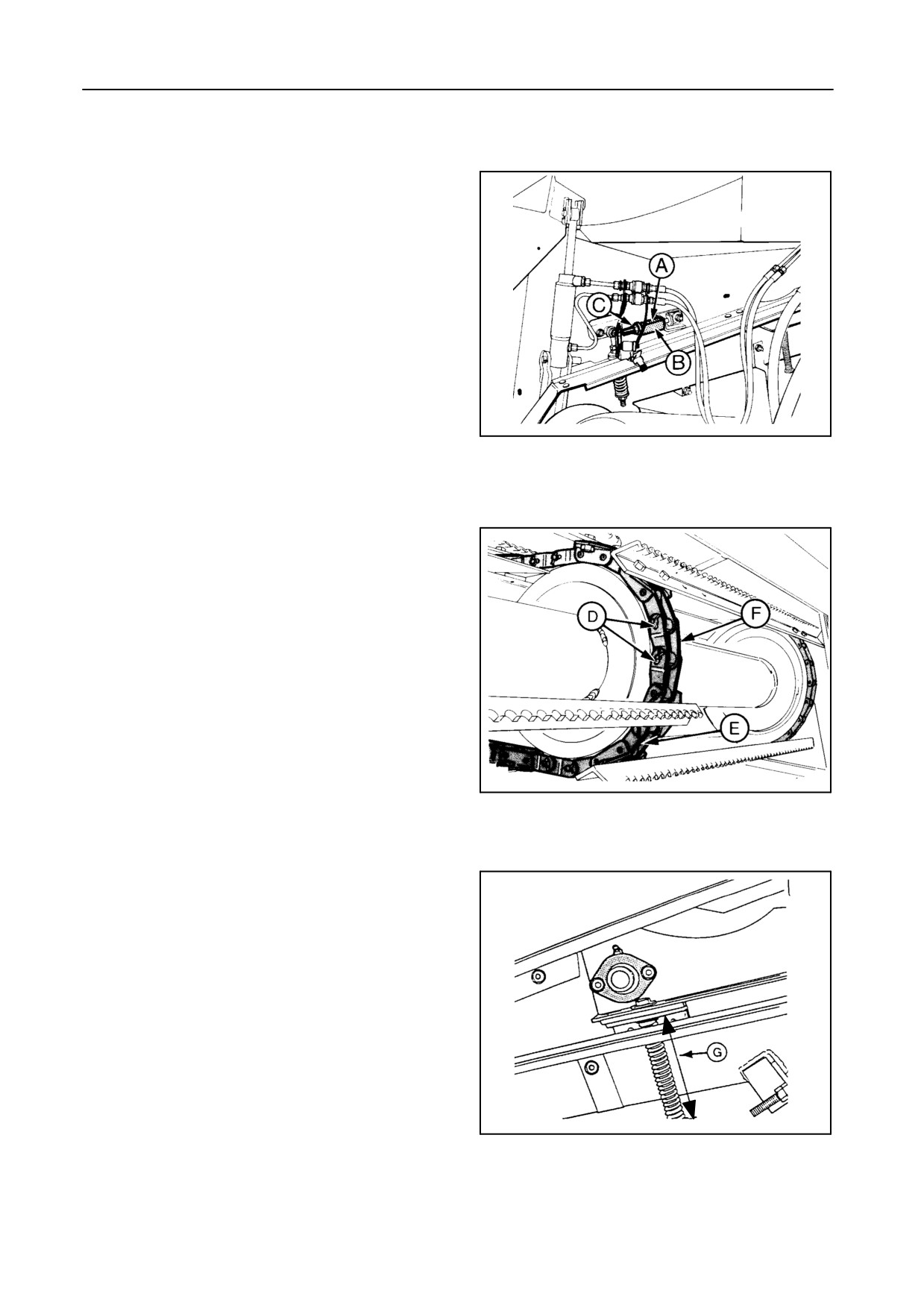 A
C
B

D
F
E

G