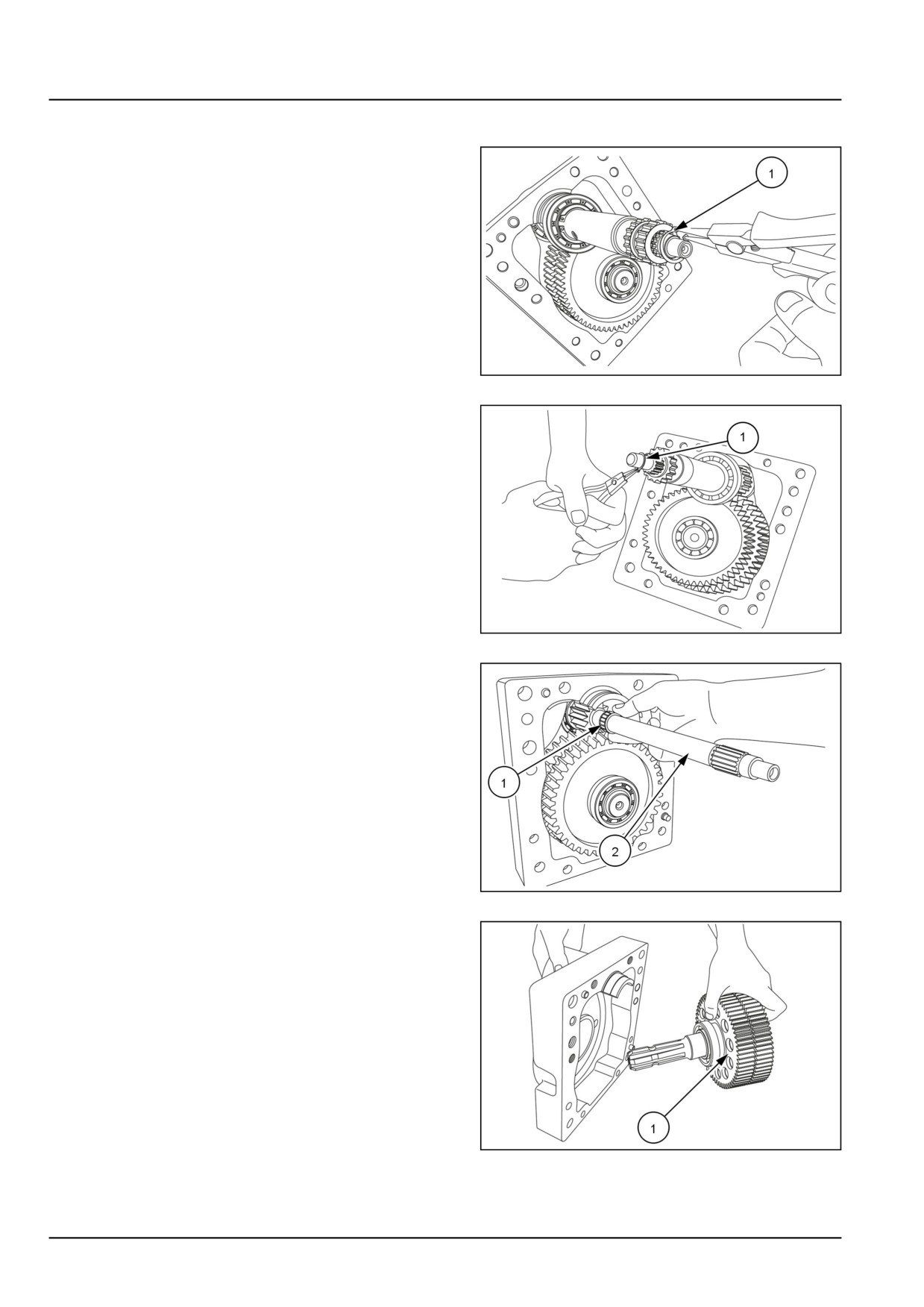 1

1

1

2

1