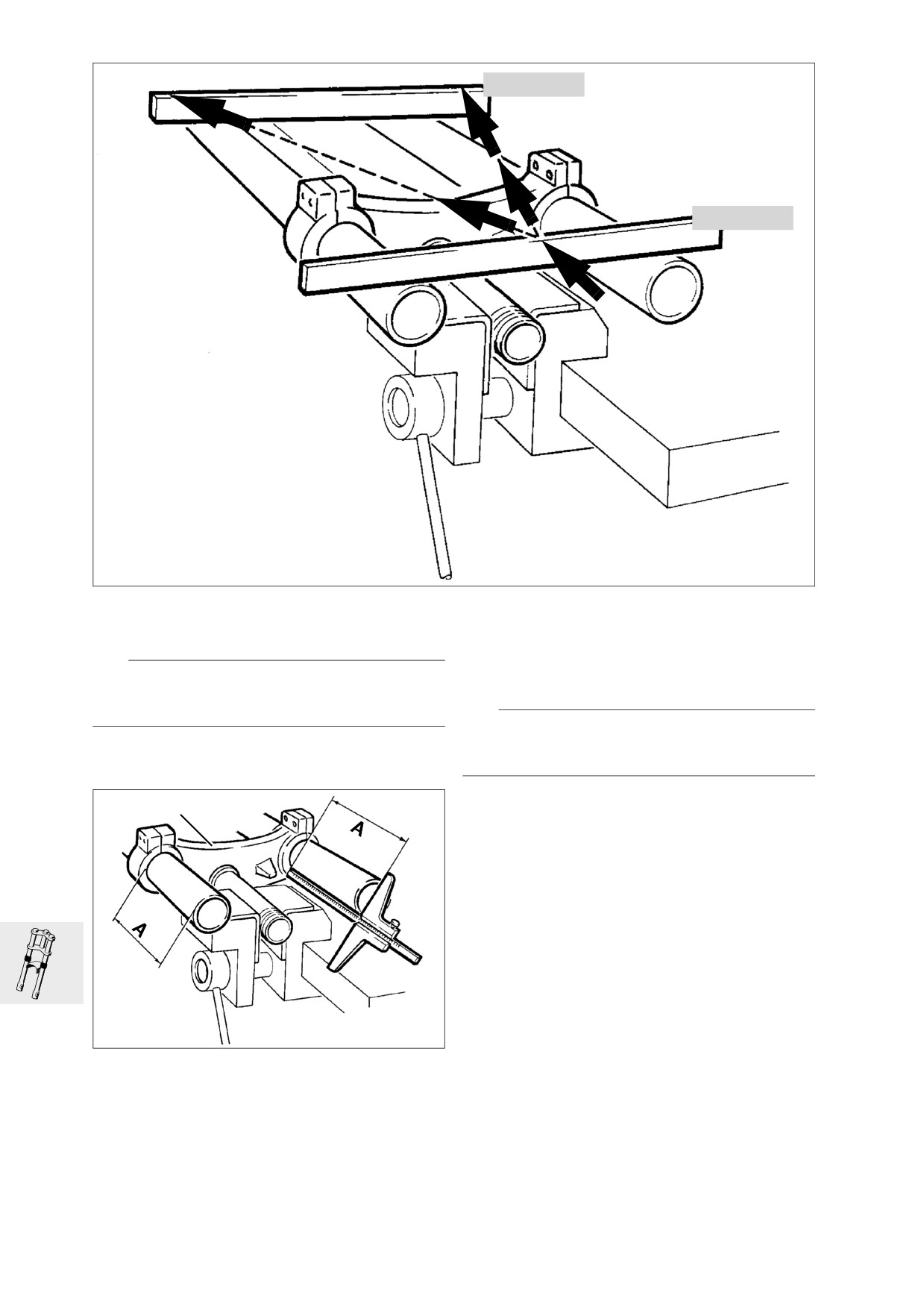 A

A