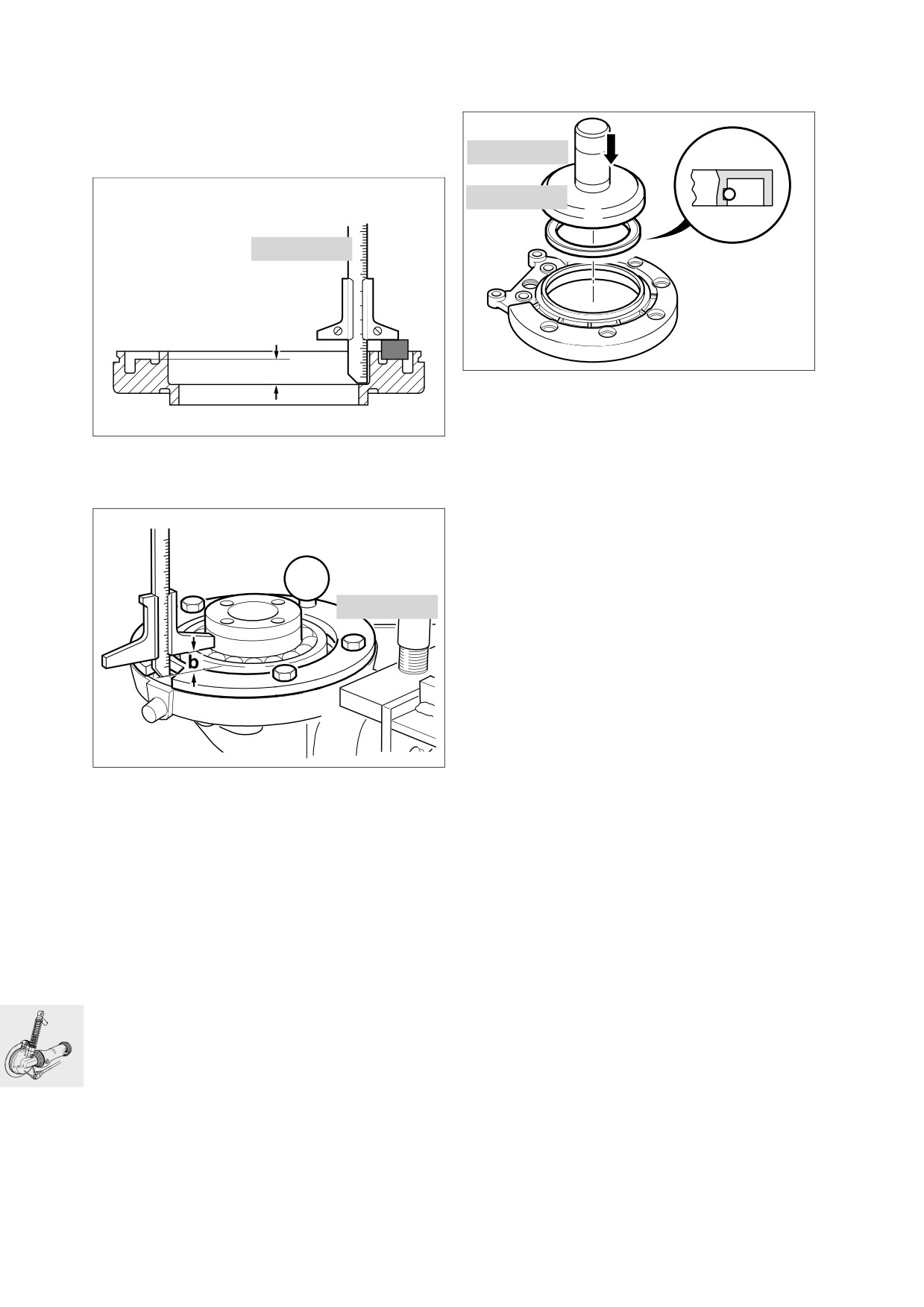 b