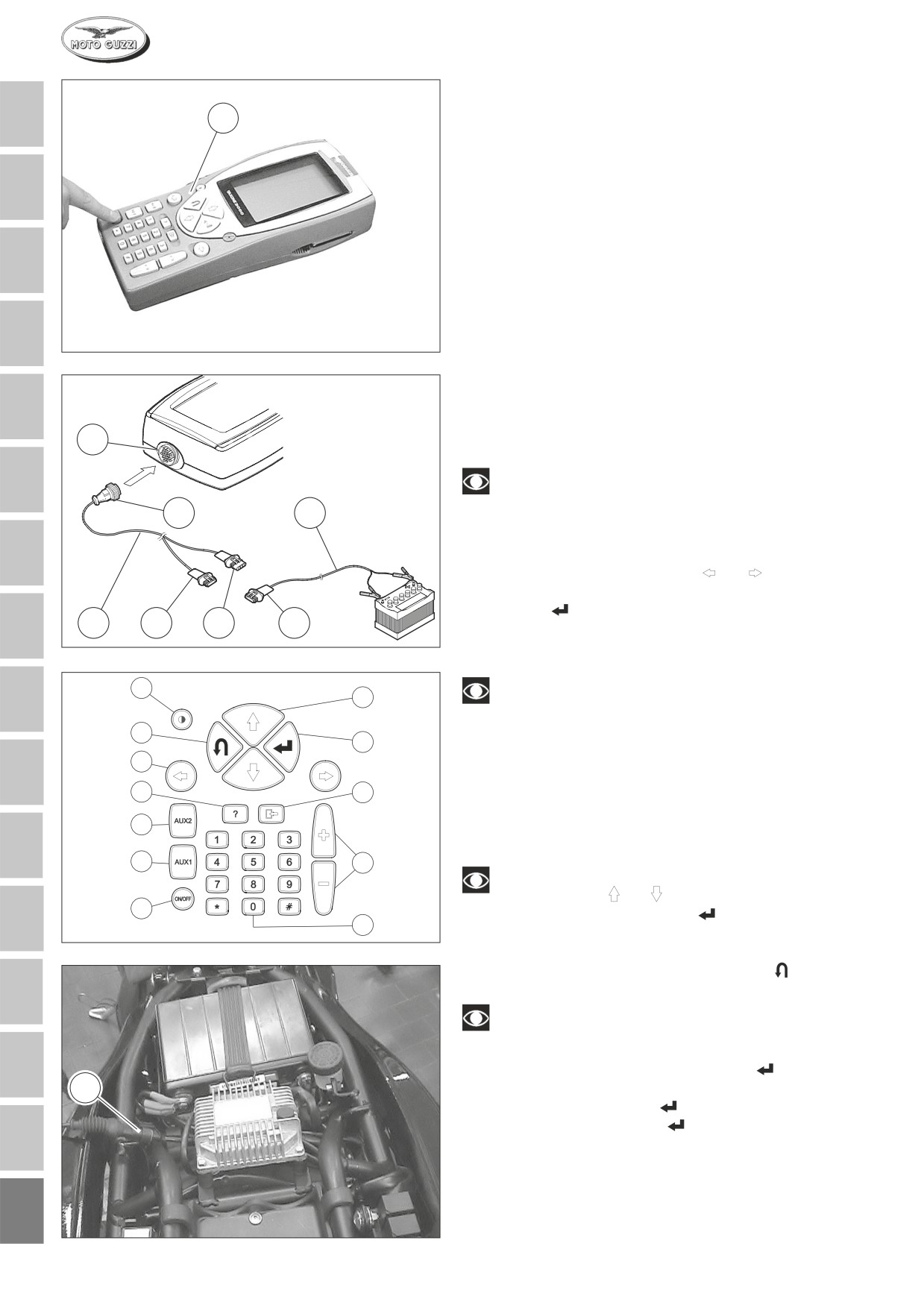 MOTO GUZZI

?

AUX2

1 2 3

AUX1

4 5 6

7 8 9

ON/OFF

* 0 #