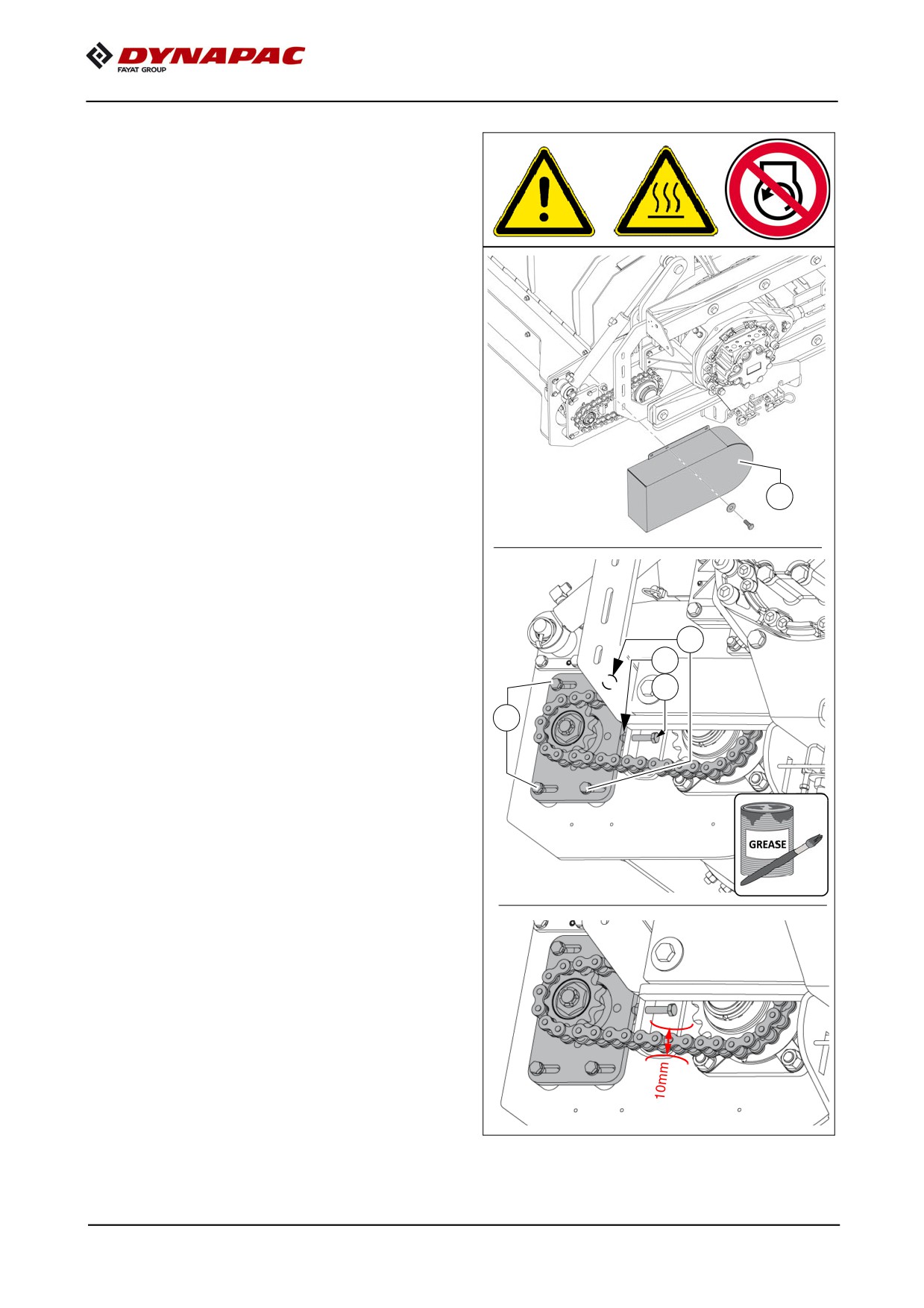 DYNAPAC
FAYAT GROUP

GREASE

10mm