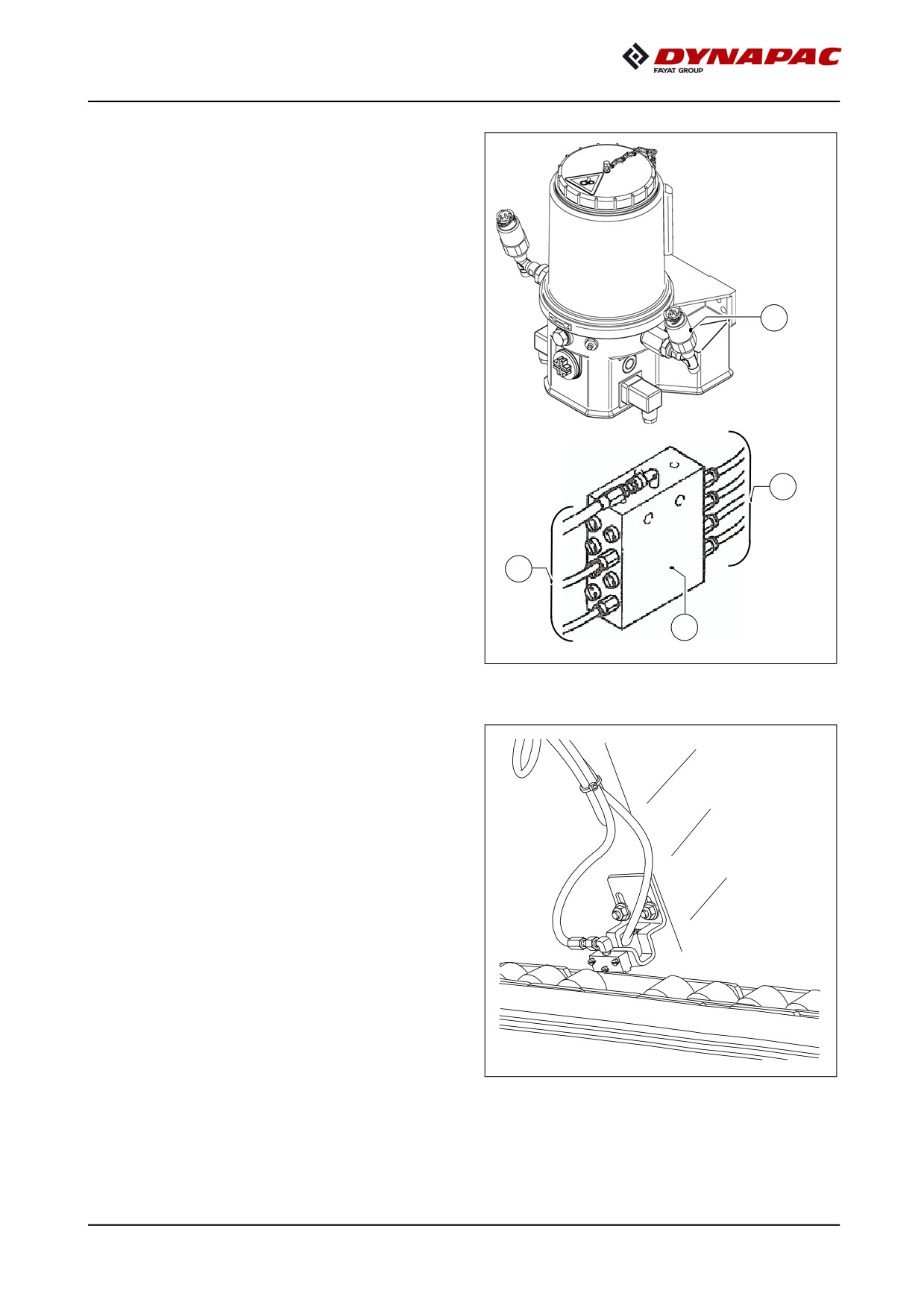 DYNAPAC
FAYAT GROUP