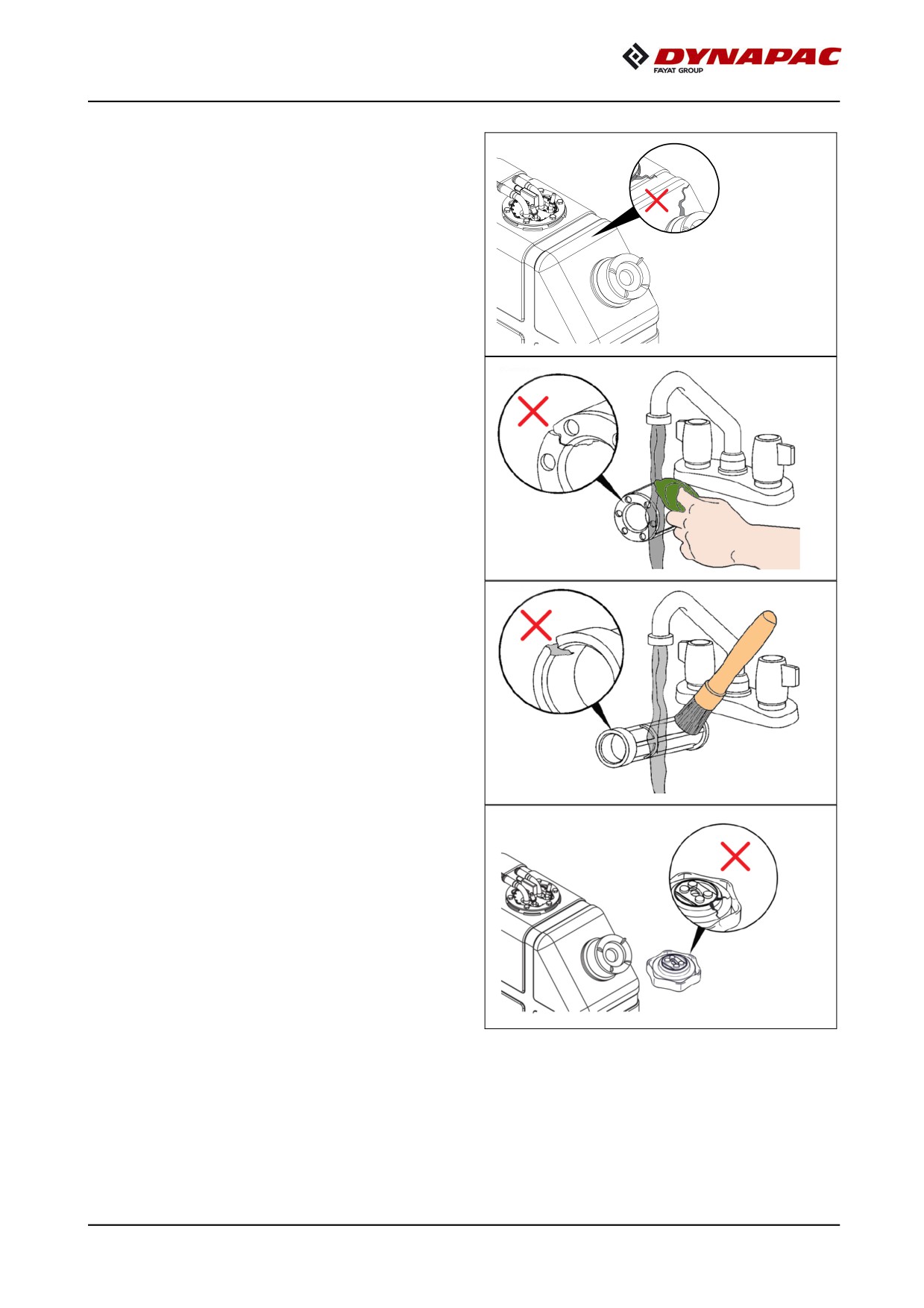 DYNAPAC
FAYAT GROUP