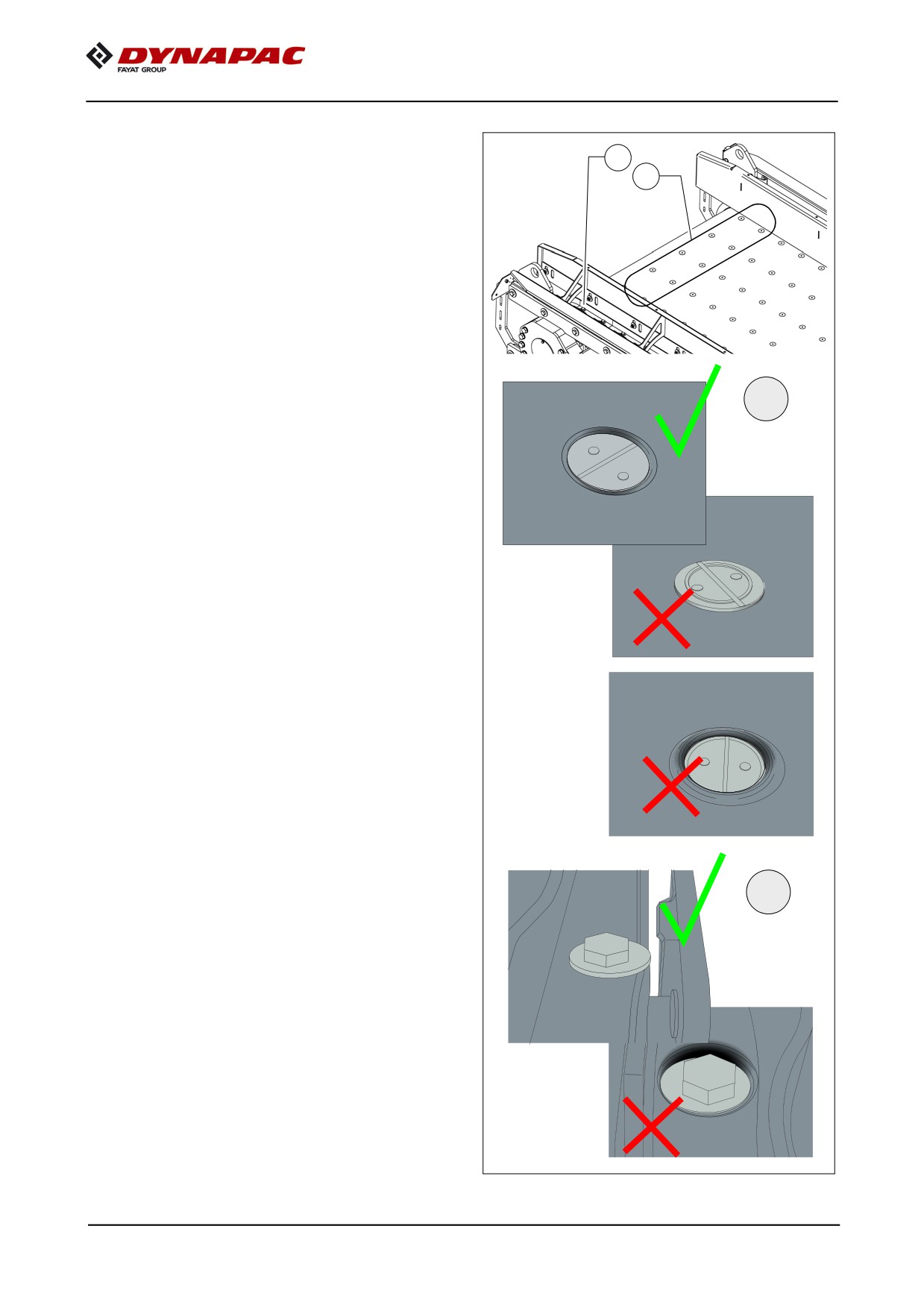 DYNAPAC
FAYAT GROUP