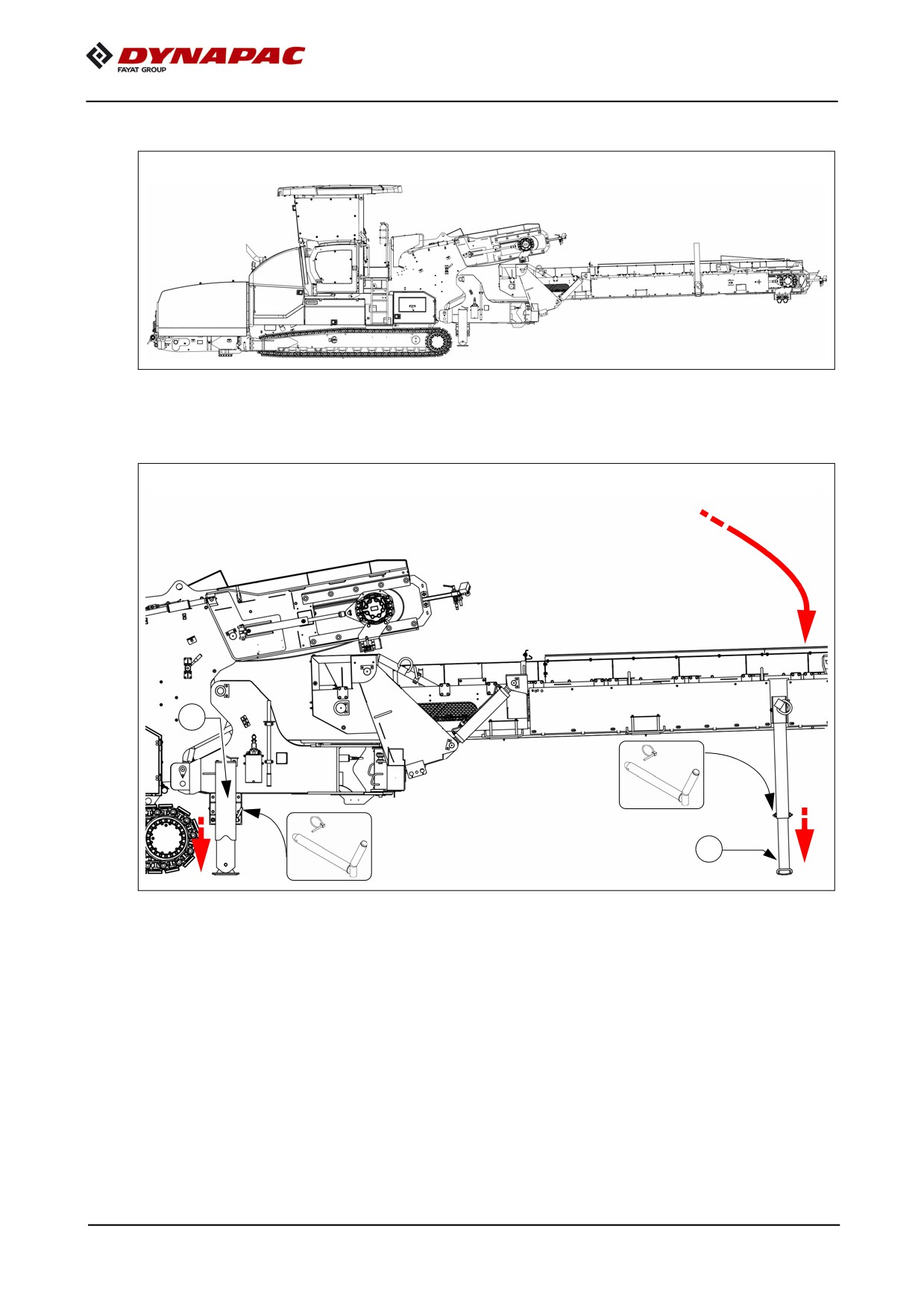 DYNAPAC
FAYAT GROUP