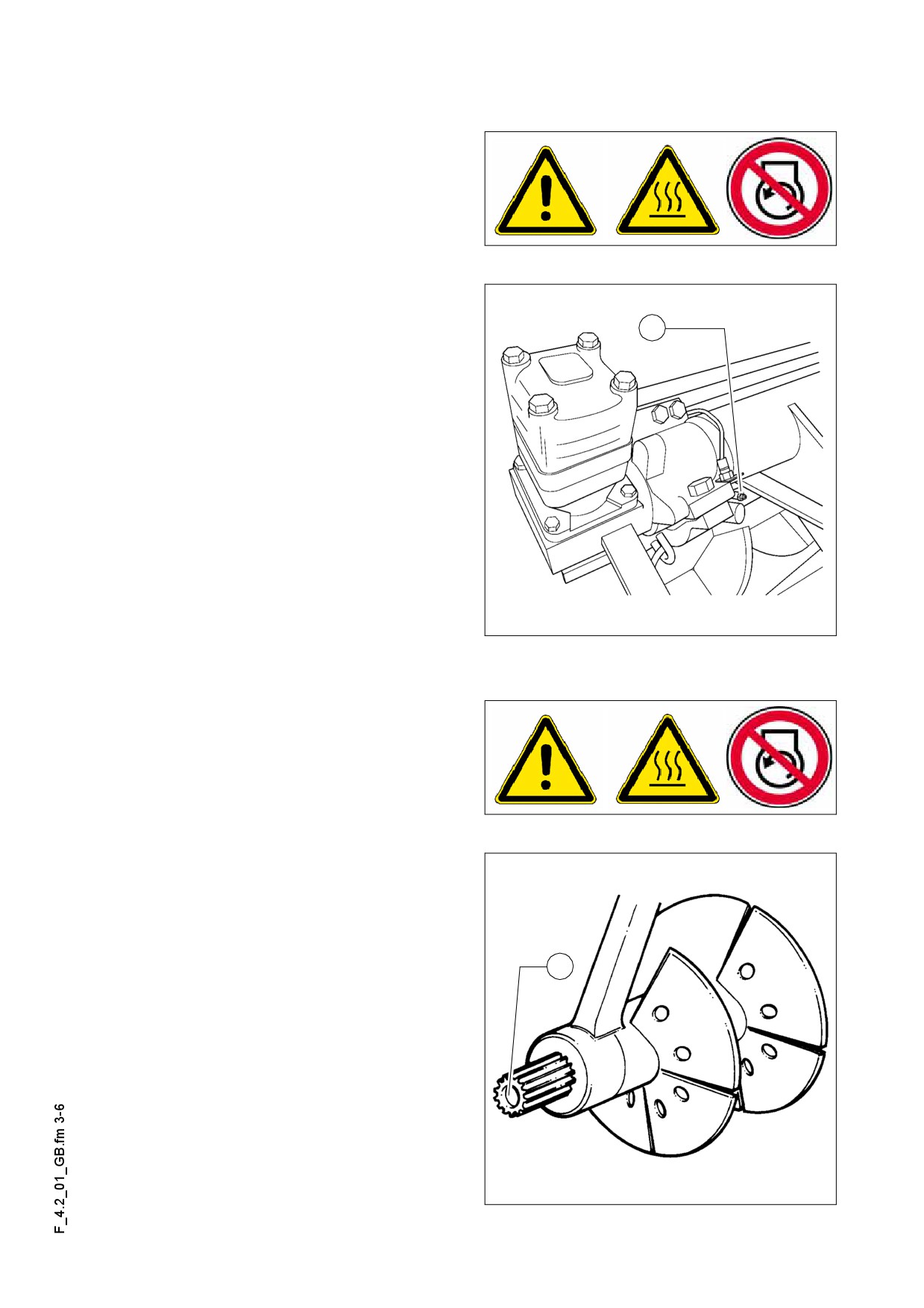 F_4.2_01_GB.fm 3-6