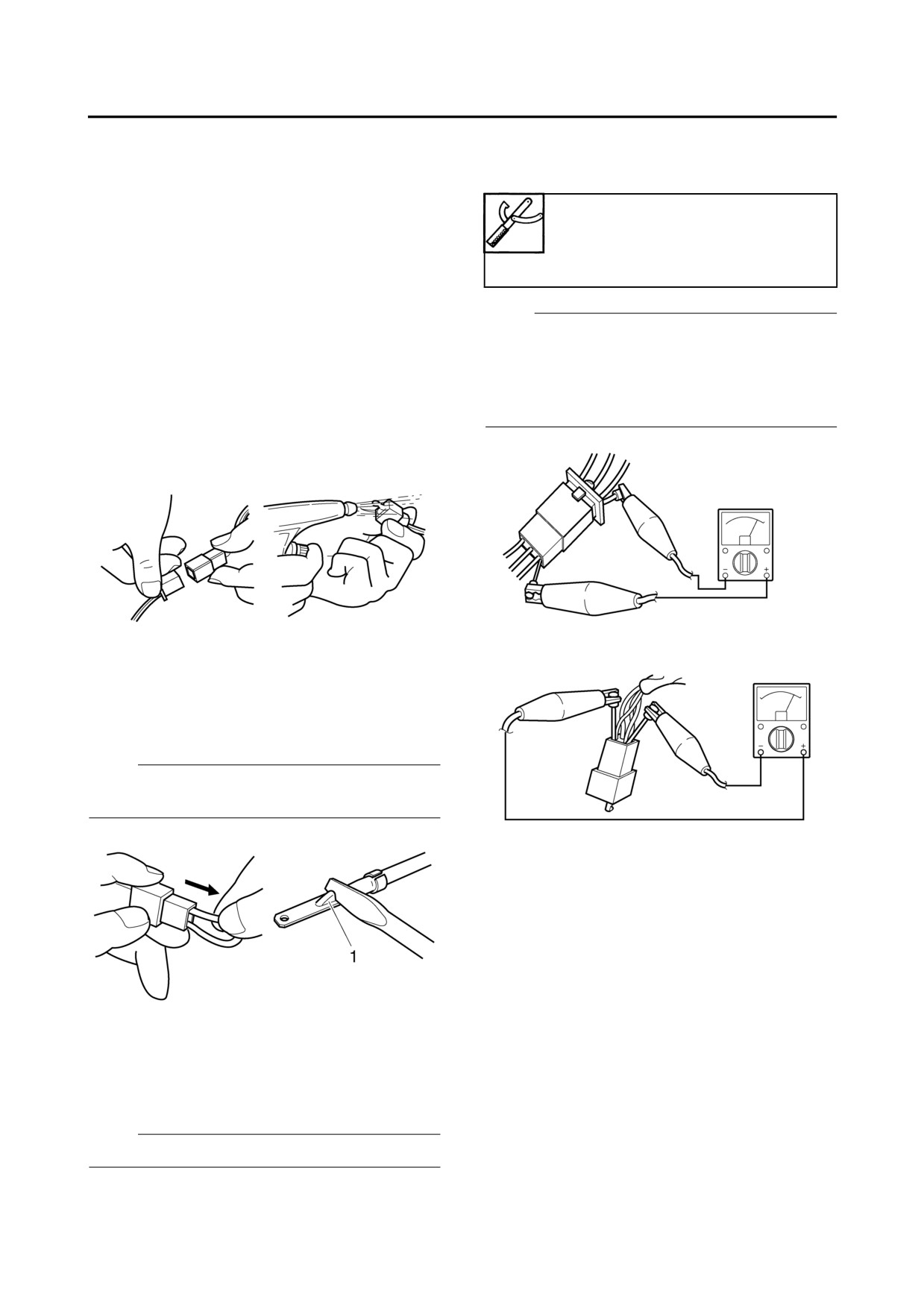 1