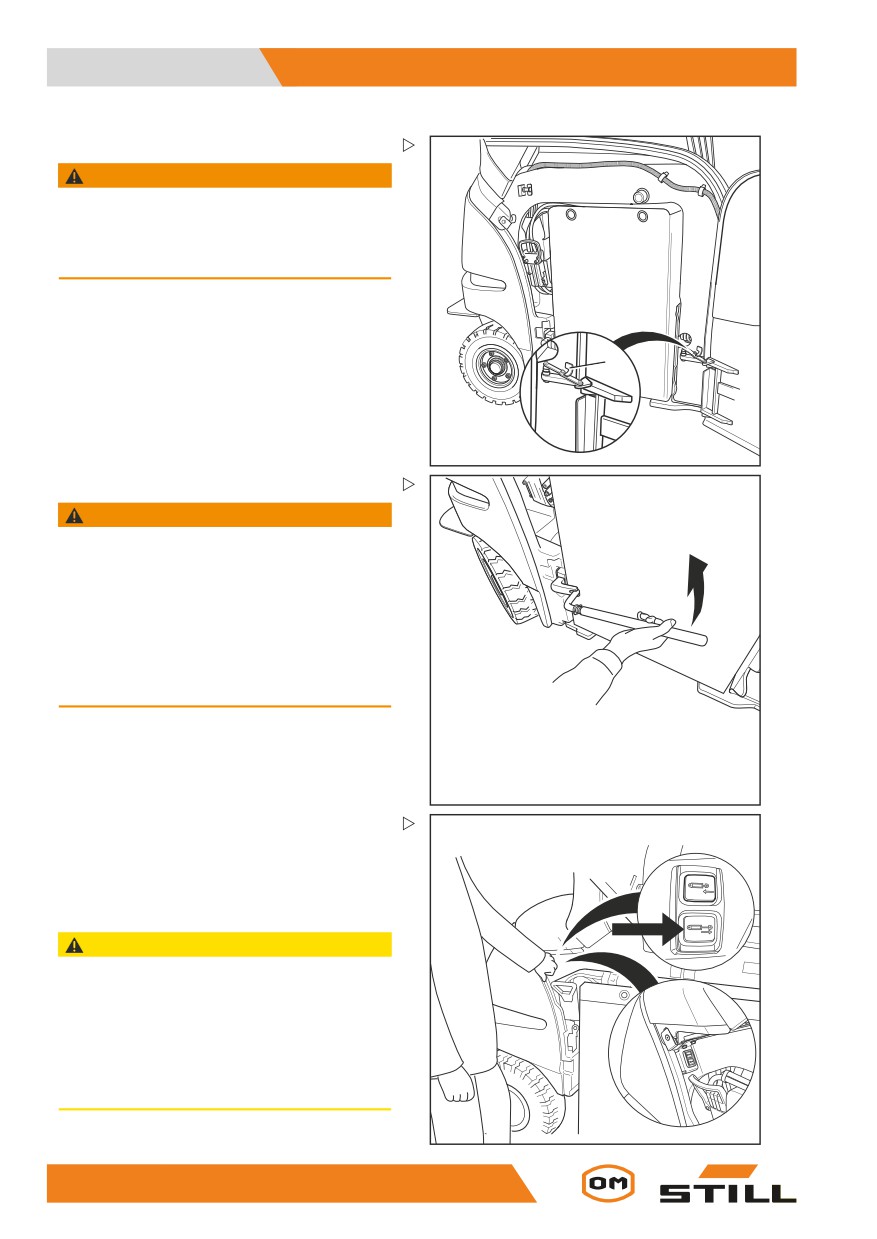 OM

STILL