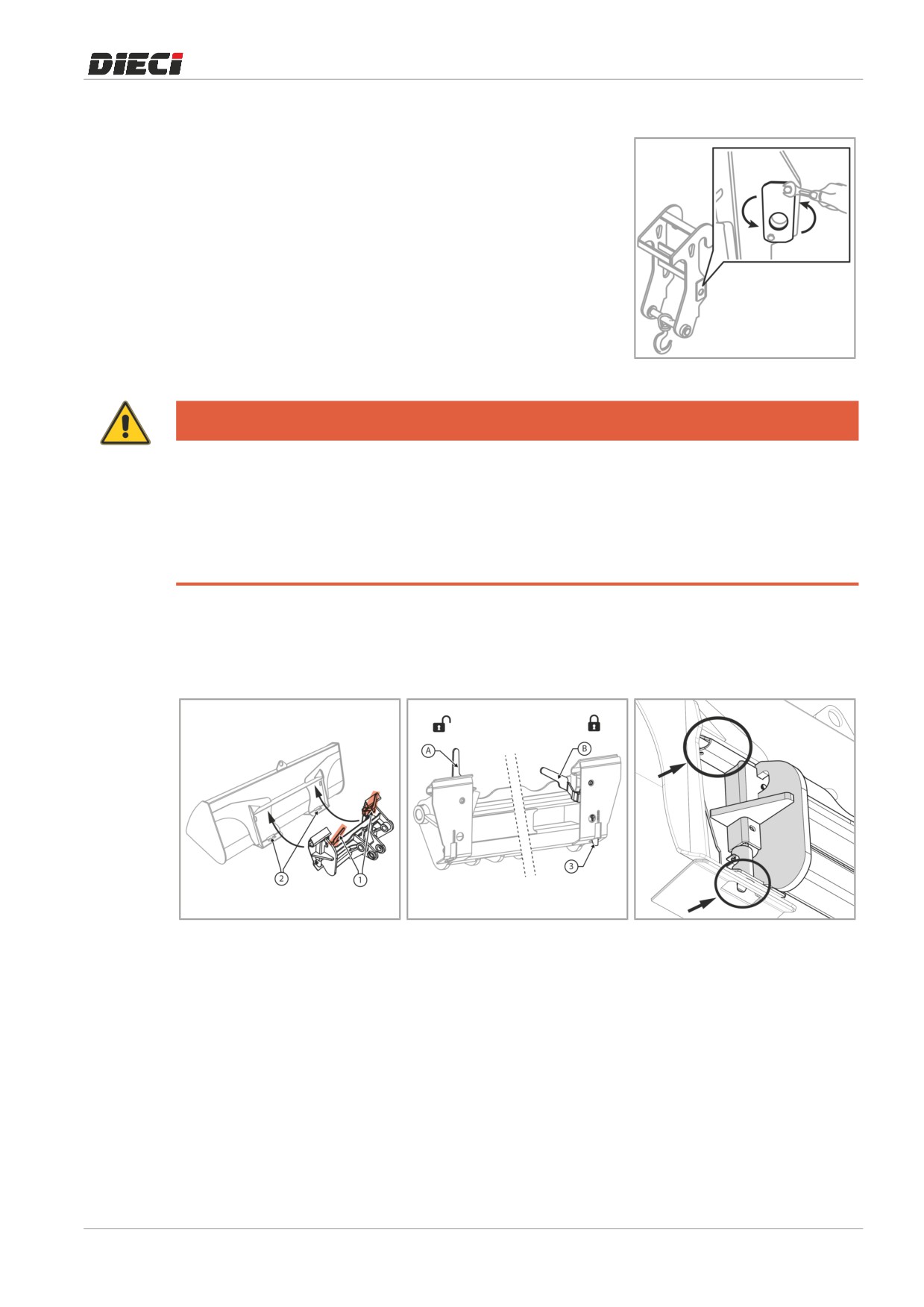 DIECI

A

B

2

1

3