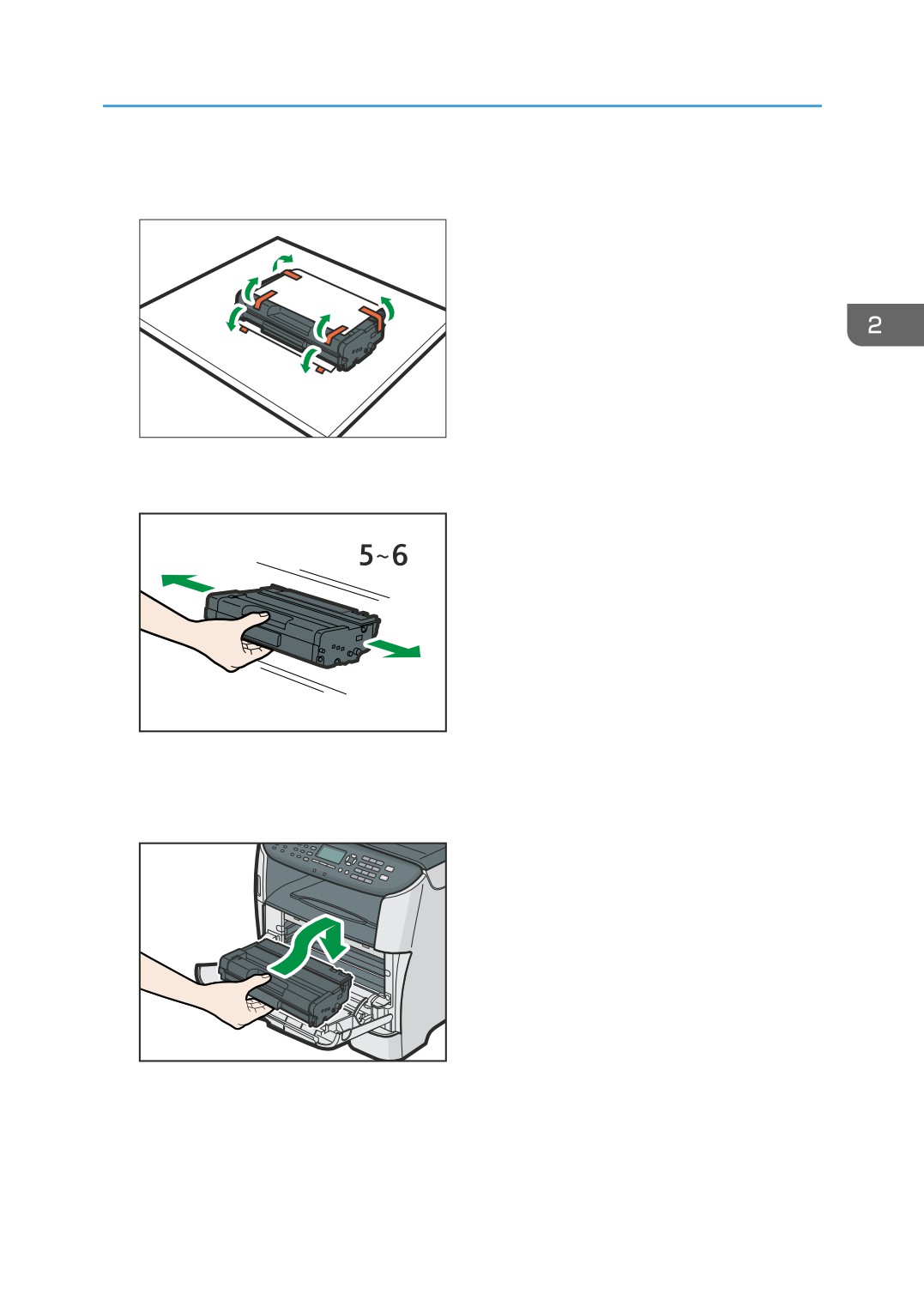 2

5~6