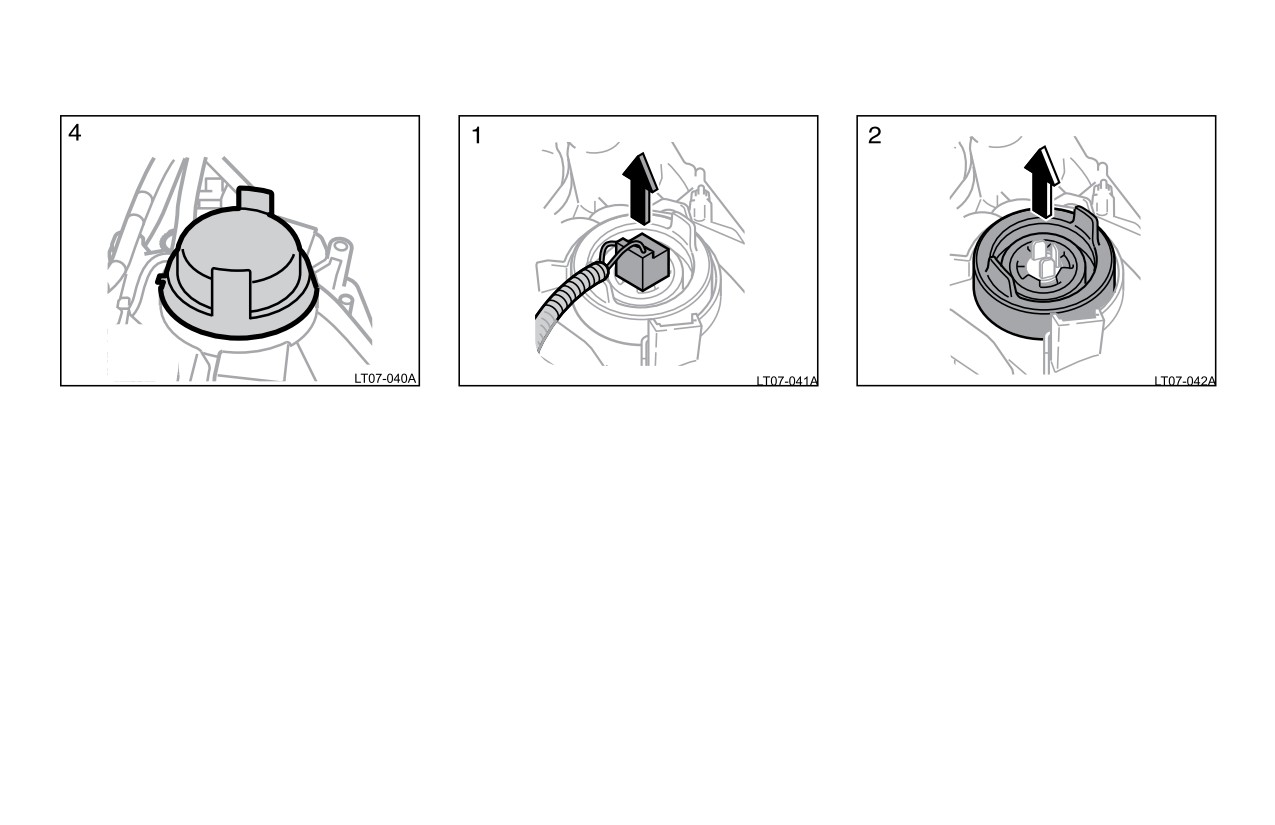 4

LT07-040A

1

LT07-041A

2

LT07-042A