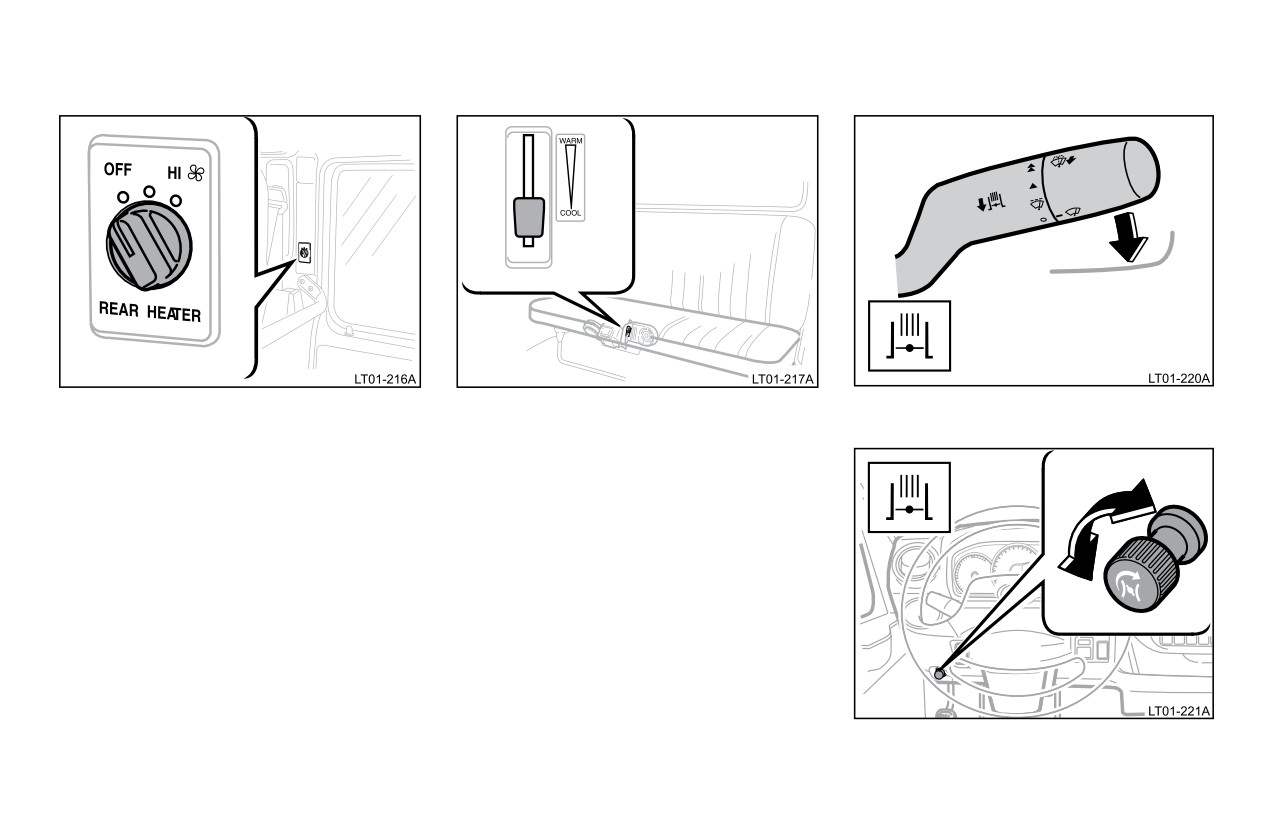 OFF
HI
REAR HEATER
LT01-216A

WARM
COOL
LT01-217A

LT01-220A

LT01-221A