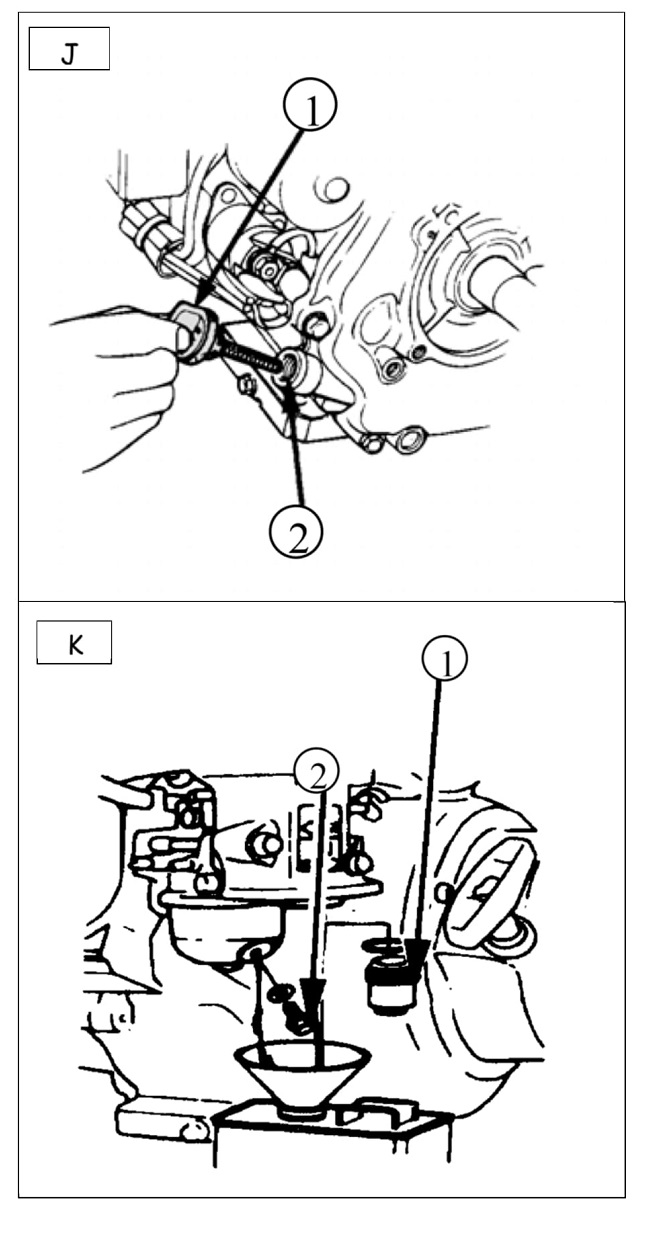 J

1

2

K

1

2