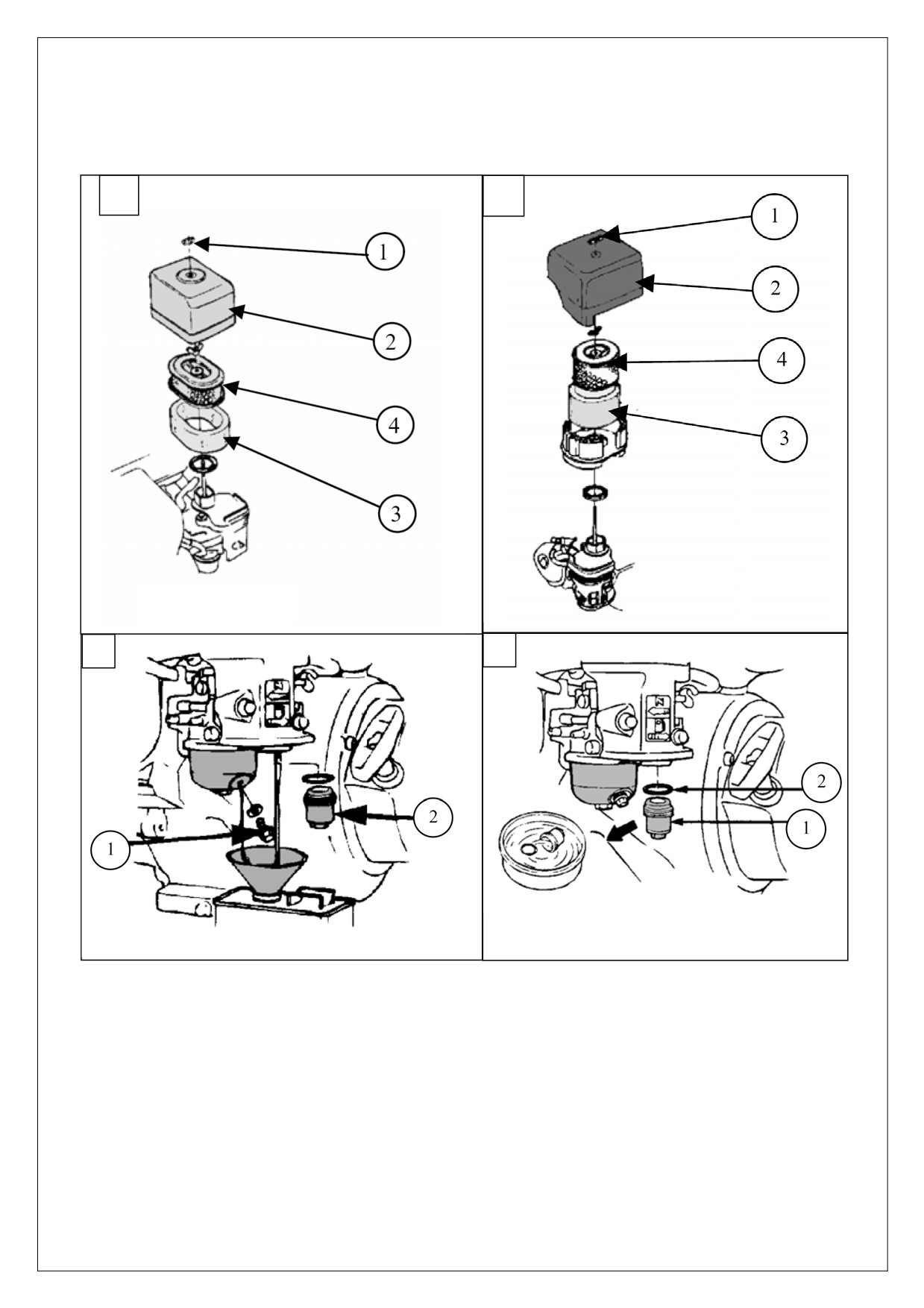 1
2
4
3

1
2
4
3

1
2

2
1