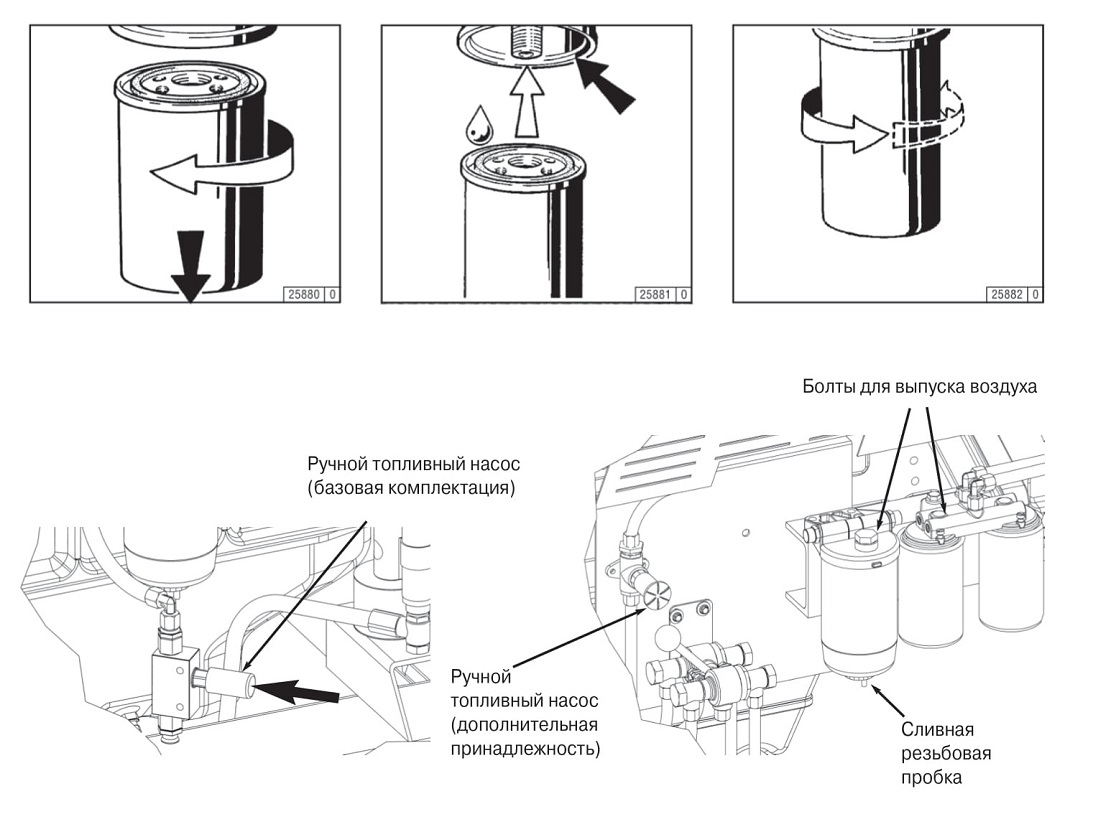 25880 0

25881 0

25882 0

Болты для выпуска воздуха

Ручной топливный насос (базовая комплектация)

Ручной топливный насос (дополнительная принадлежность)

Сливная резьбовая пробка