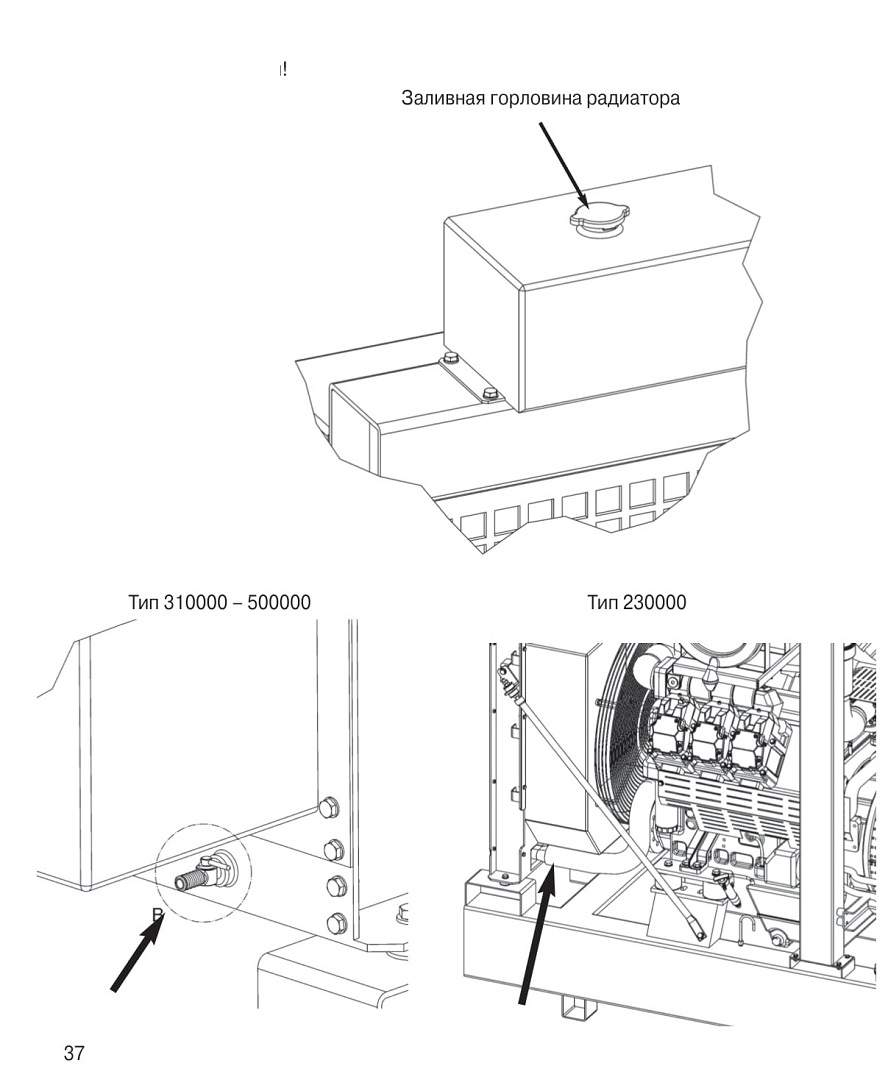 !

Заливная горловина радиатора

Тип 310000 – 500000

Тип 230000

B

37