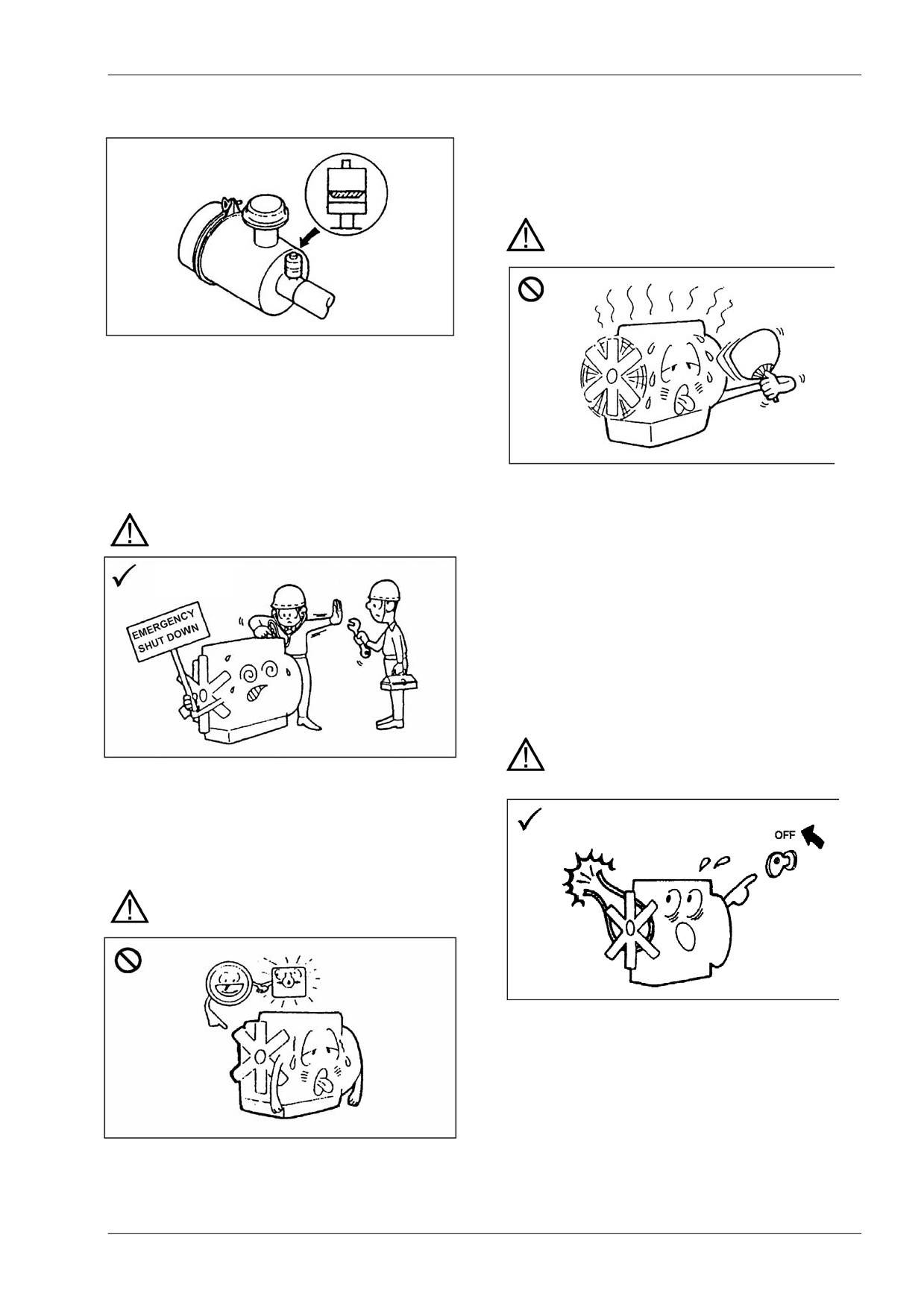 EMERGENCY SHUT DOWN

OFF