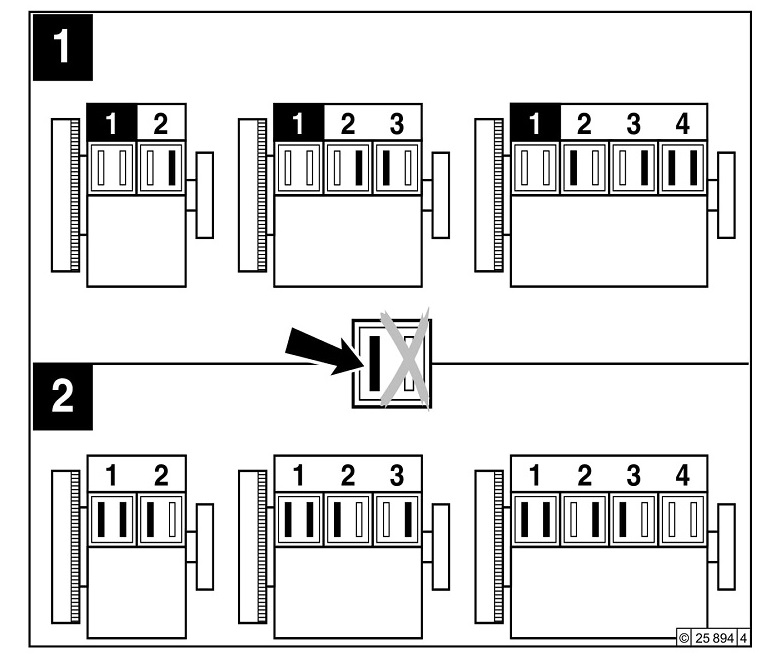 1

1 2

1 2 3

1 2 3 4

2

1 2

1 2 3

1 2 3 4

© 25 894 4