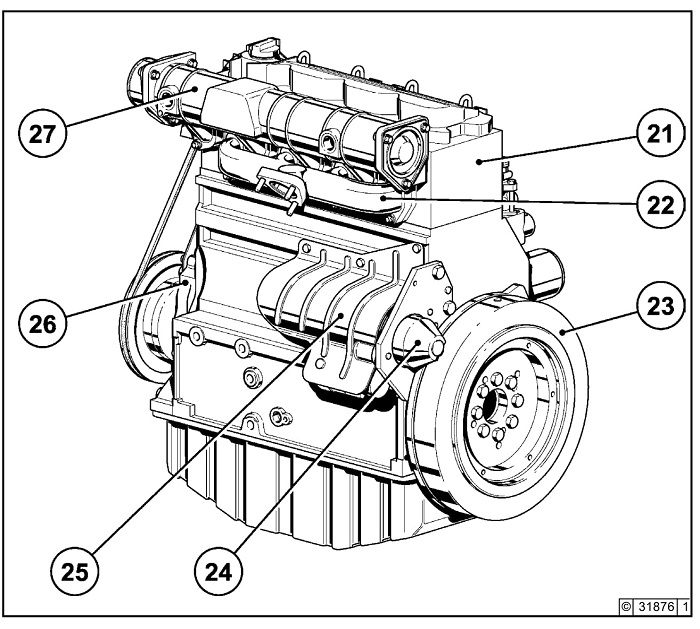 27
21
22
26
23
25
24
© 31876 1