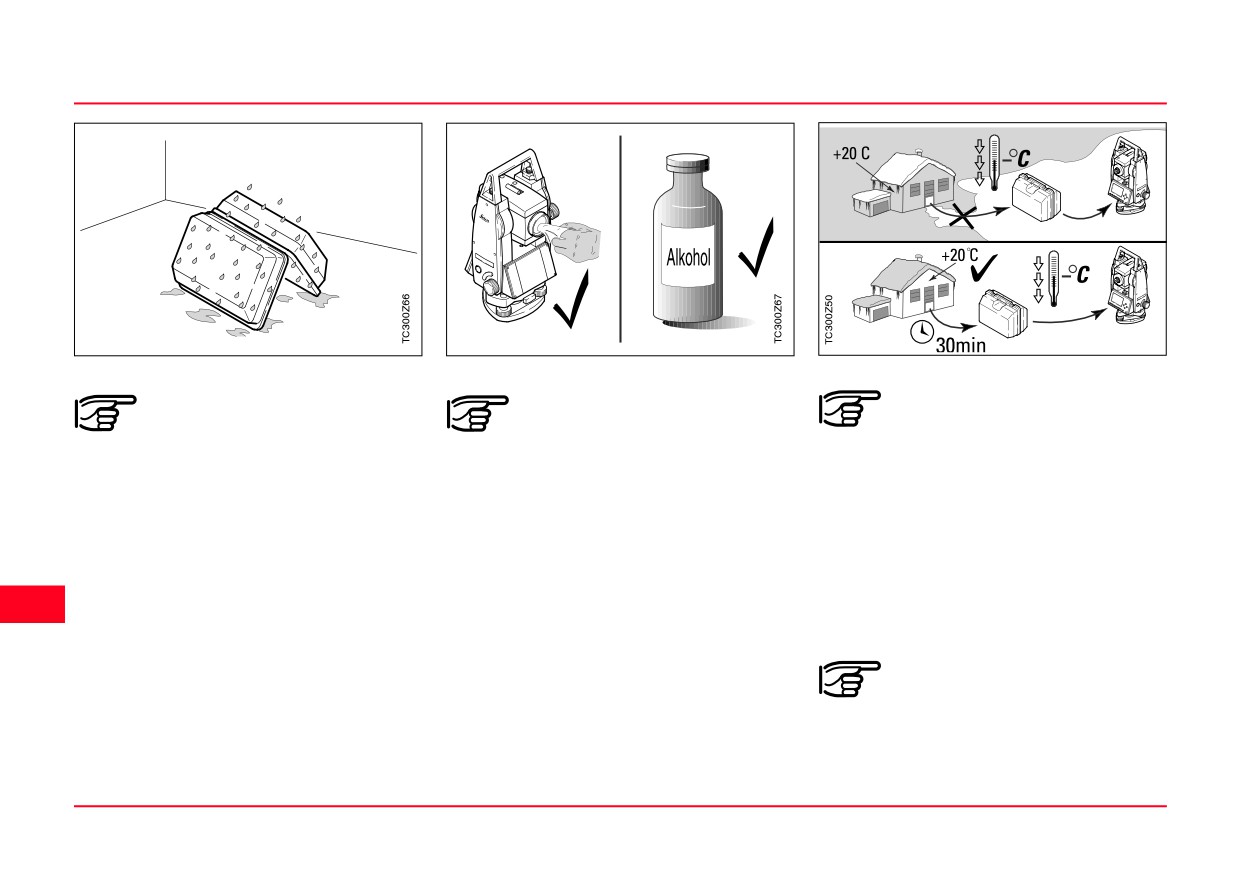 TC300Z66

Alkohol

TC300Z67

+20 C

-°C

+20°C

-°C

30min

TC300Z50