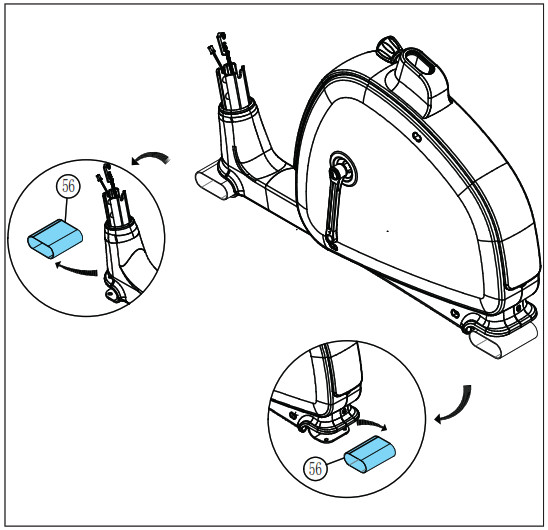 56

56