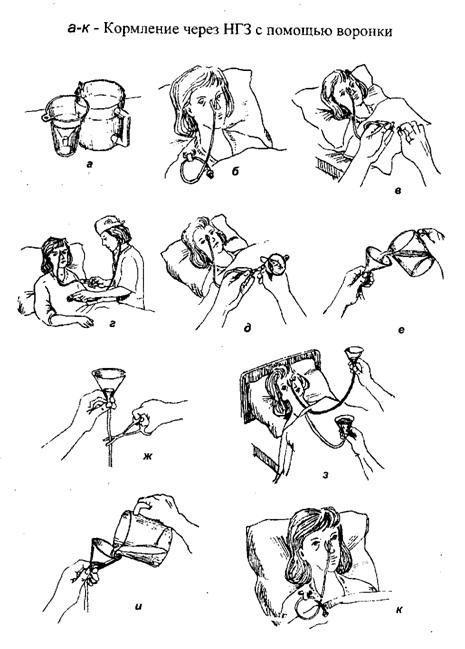 а-к - Кормление через НГЗ с помощью воронки

а

б

в

г

д

е

ж

з

и

к