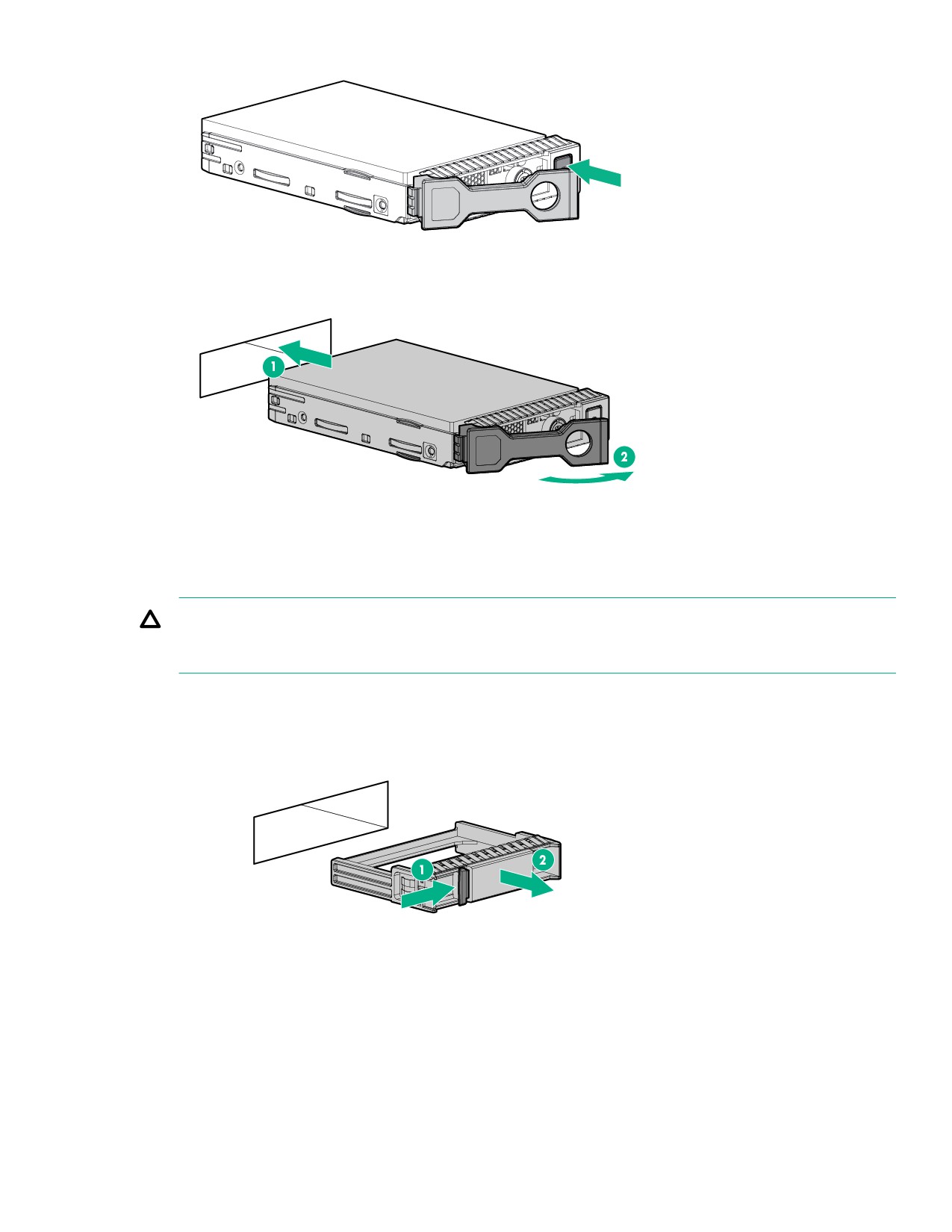 1

2

1

2