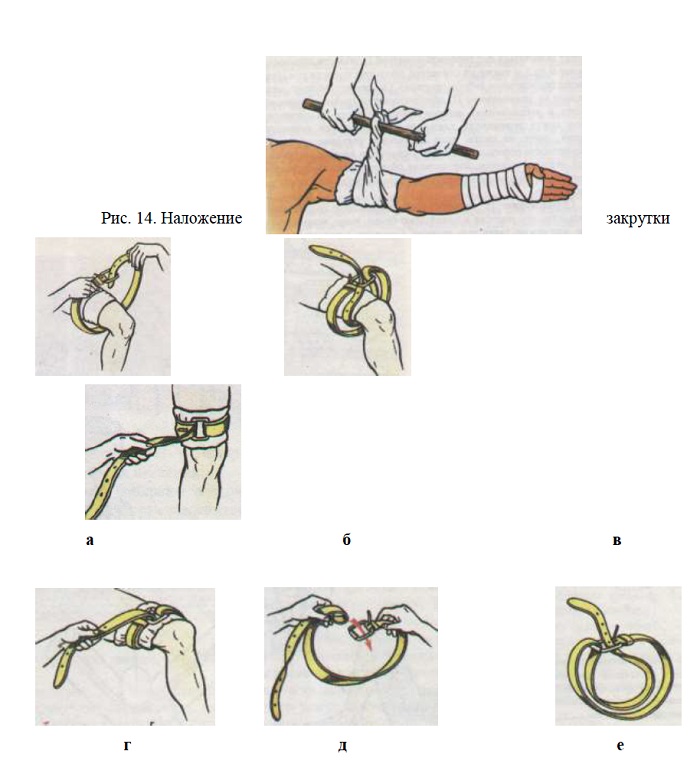 Рис. 14. Наложение закрутки

а

б

в

г

д

е