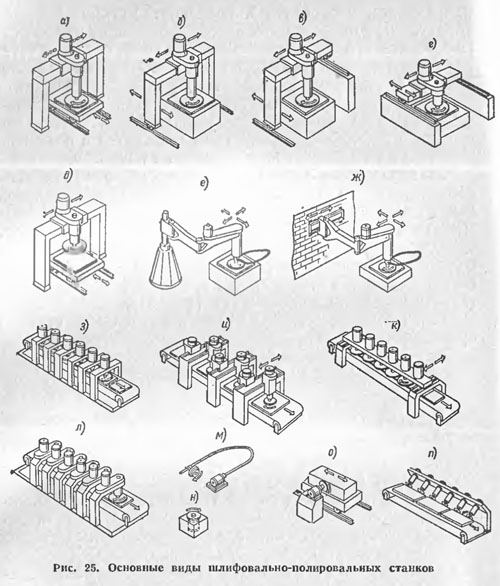 а)

б)

в)

г)

д)

е)

ж)

з)

и)

к)

л)

м)

н)

о)

п)

Рис. 25. Основные виды шлифовально-полировальных станков