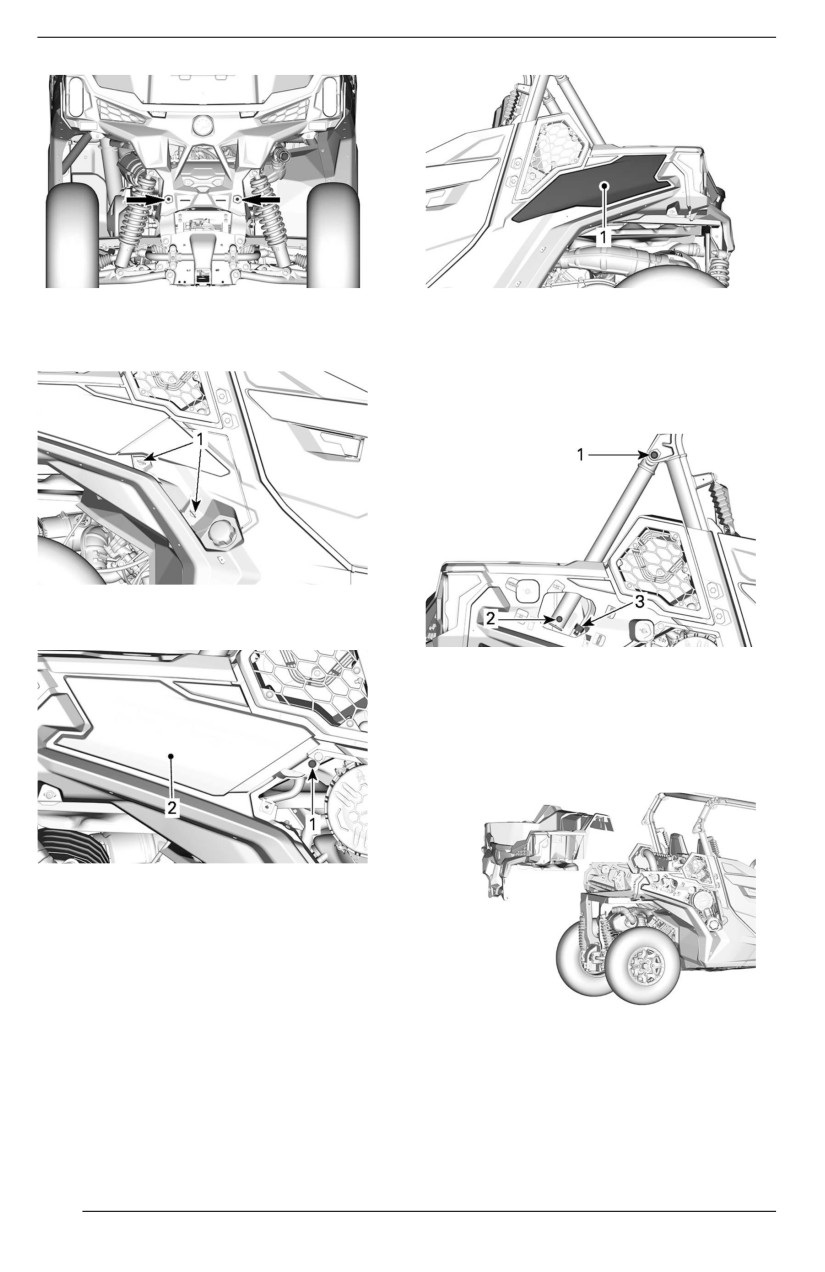 1

1

2
1

1

2
3