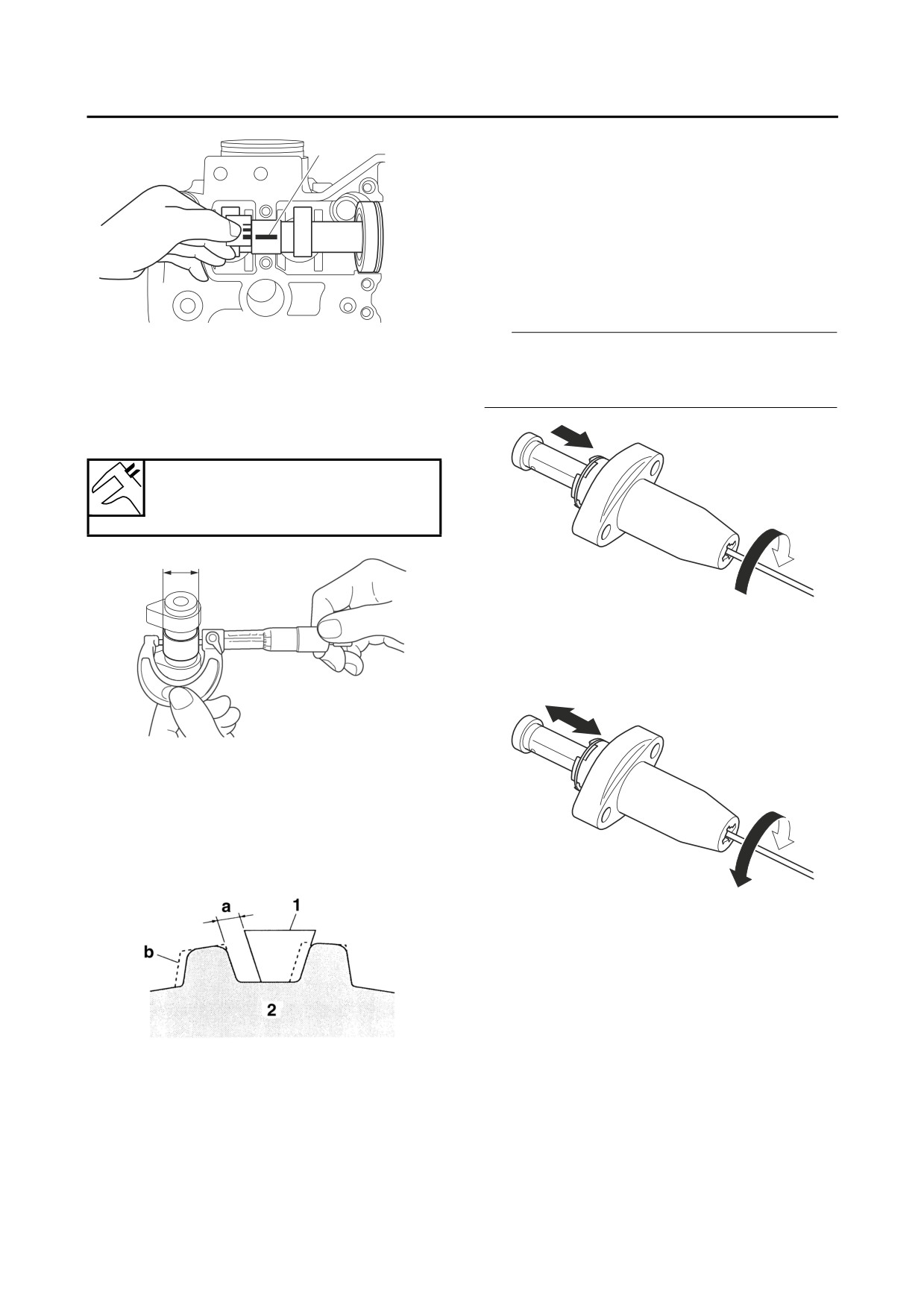 a
1
b
2