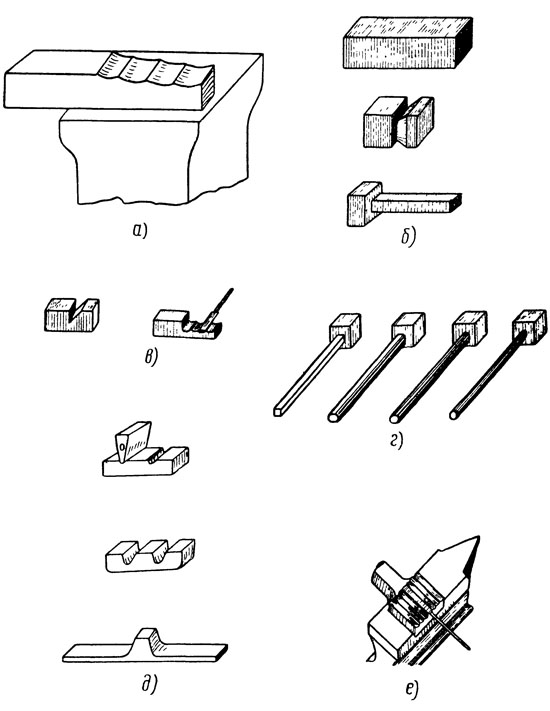 а)

б)

в)

г)

д)

е)