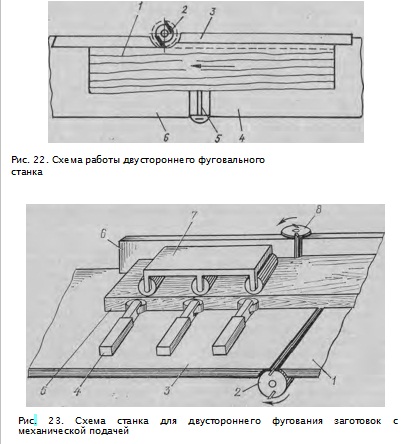 1
2
3
6
5
4

Рис. 22. Схема работы двустороннего фуговального станка

7
8
6
6
4
3
2
1

Рис. 23. Схема станка для двустороннего фугования заготовок с механической подачей