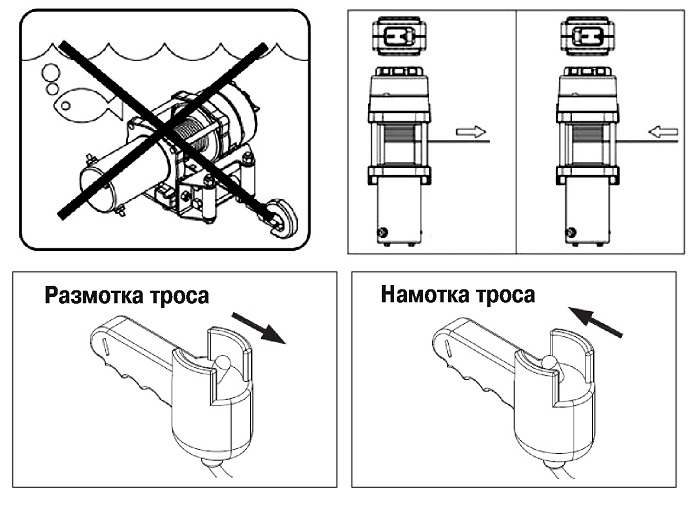 Размотка троса

Намотка троса