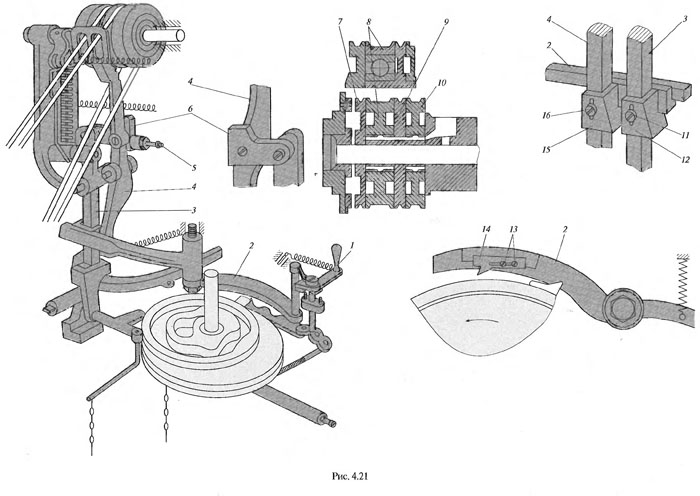 6
5
4
3
2
1
4
6
7
8
9
10
4
3
2
16
15
11
12
14
13
2
Рис. 4.21