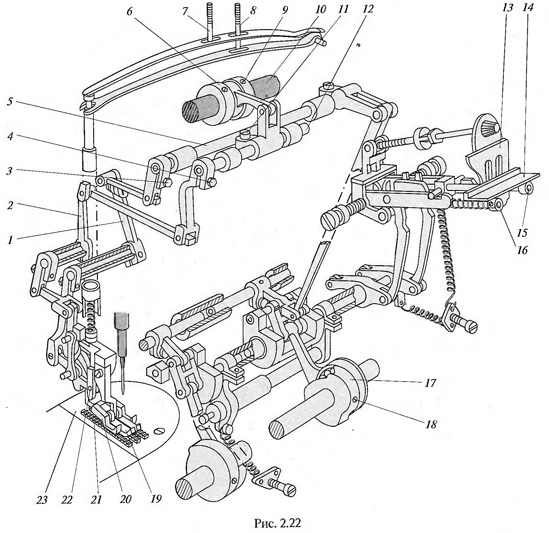 6 7 8 9 10 11 12 13 14
5
4
3
2
1
15
16
17
18
23 22 21 20 19

Рис. 2.22